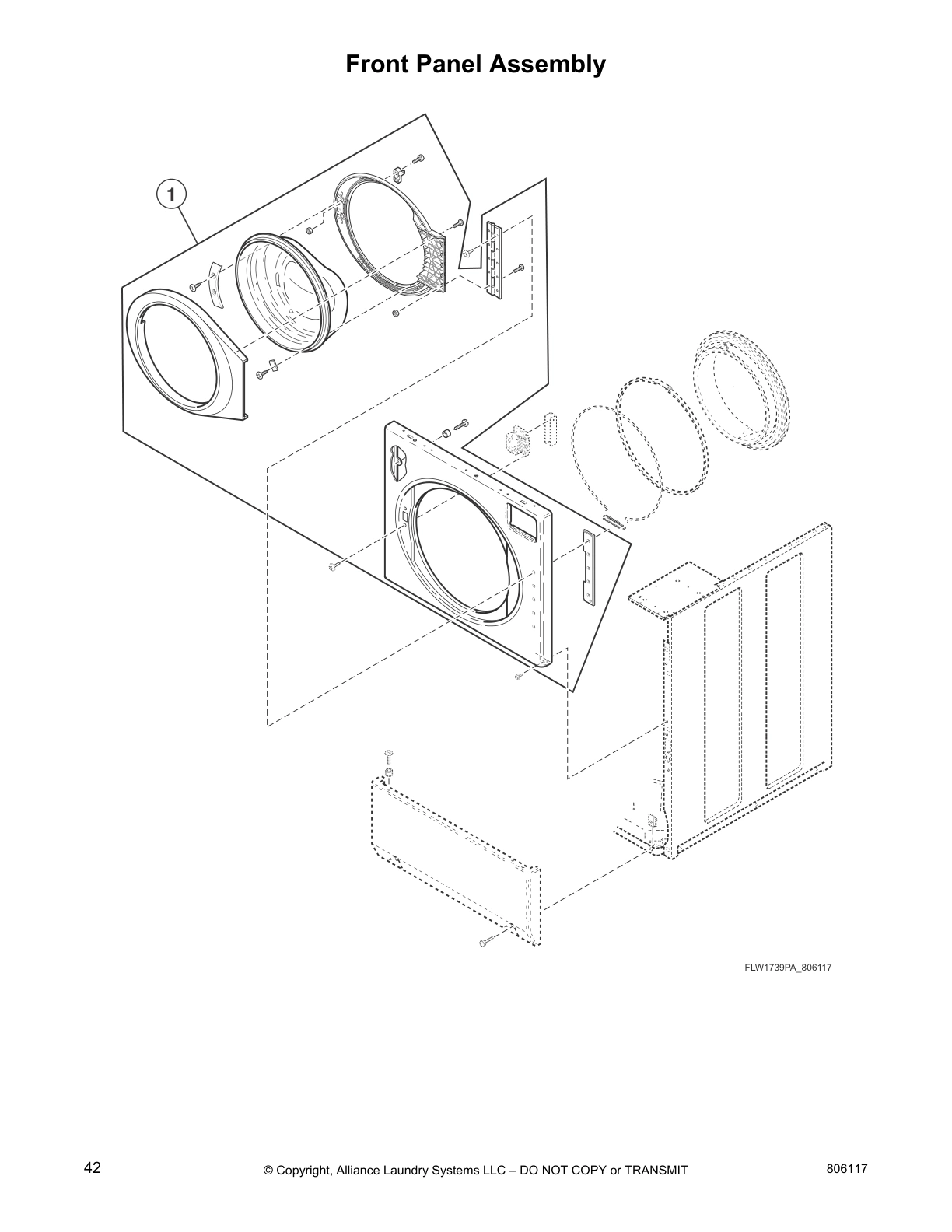 Front Panel Assembly

1

FLW1739PA_806117

42

© Copyright, Alliance Laundry Systems LLC – DO NOT COPY or TRANSMIT

806117