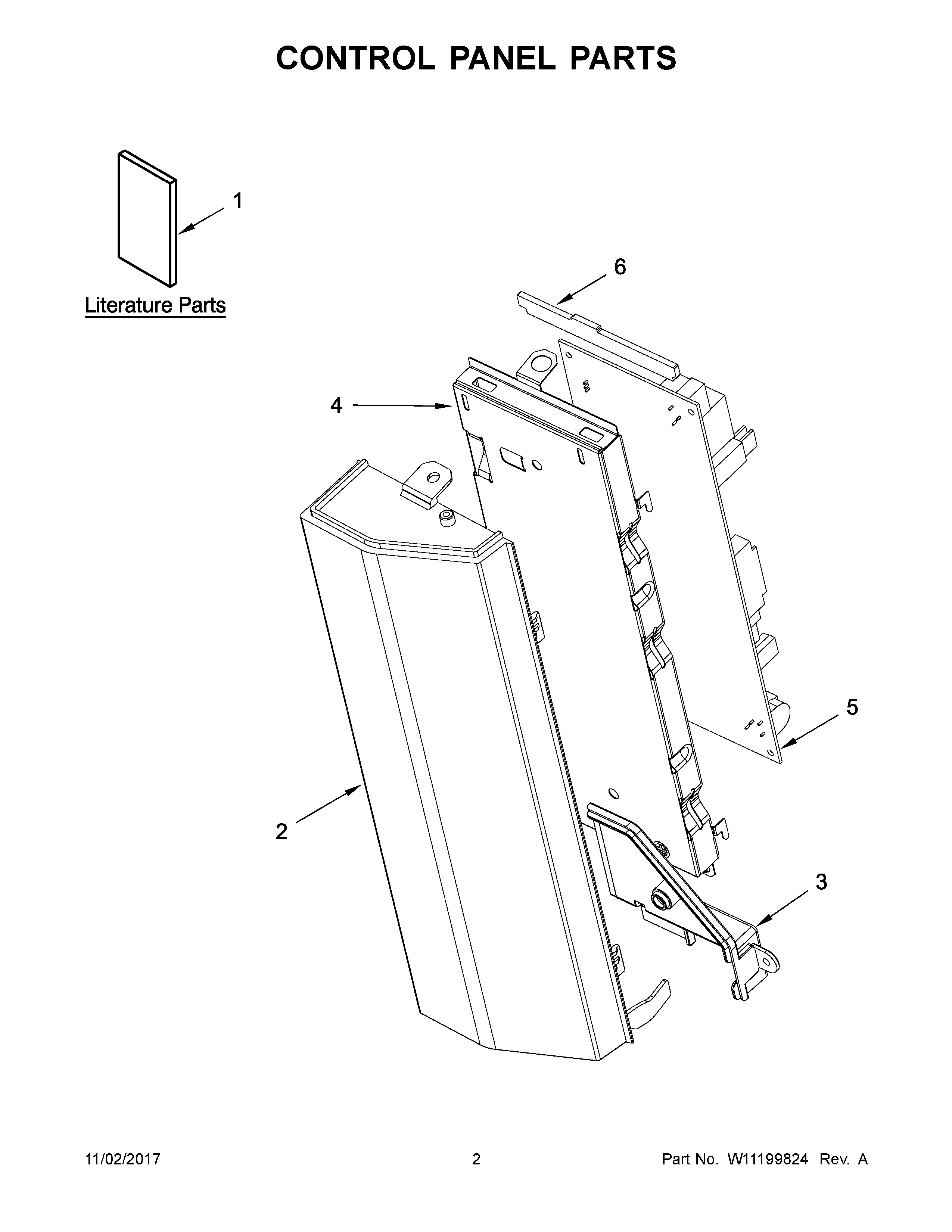 CONTROL PANEL PARTS

1

Literature Parts

6

4

5

2

3

11/02/2017

2

Part No. W11199824 Rev. A