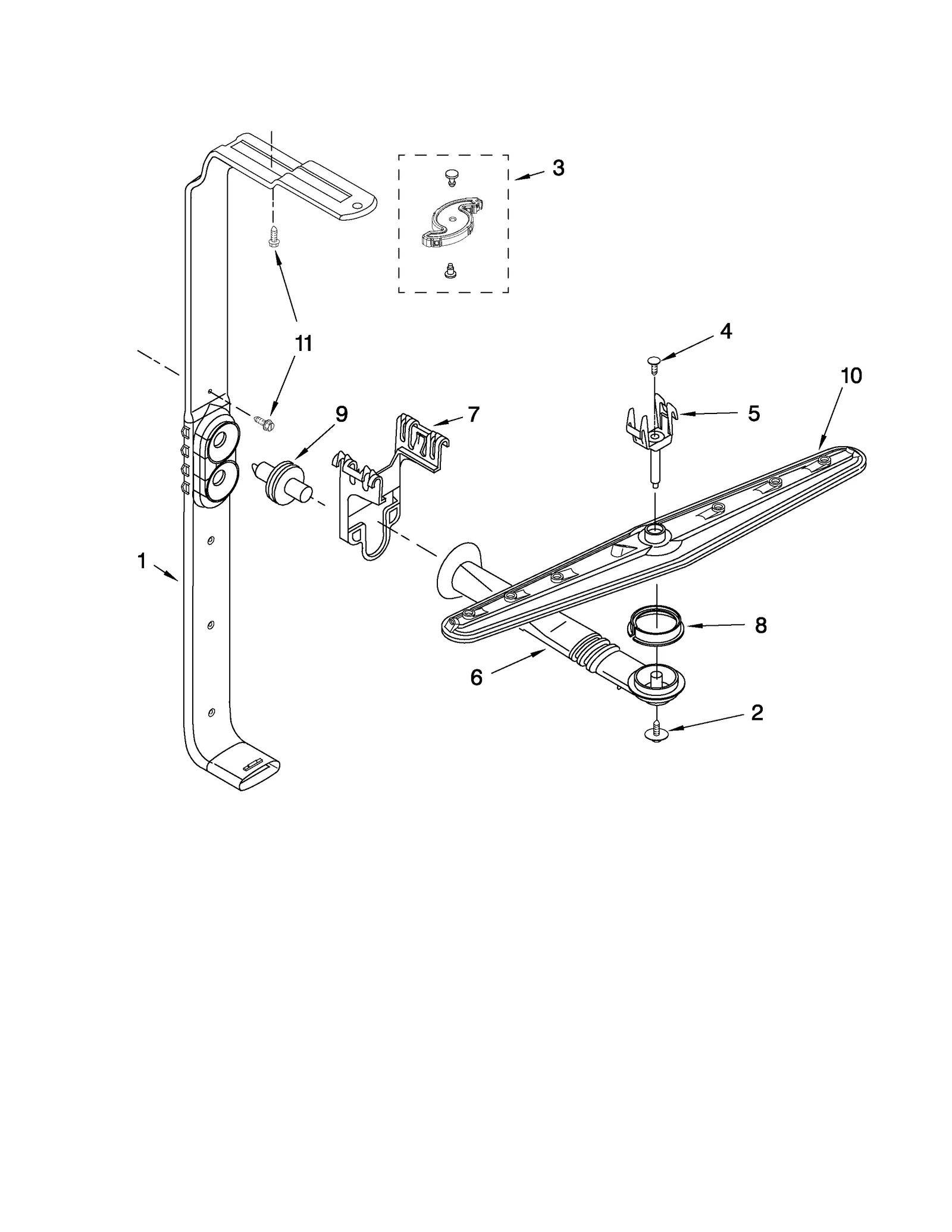 3
11
4
10
9
7
5
1
8
6
2