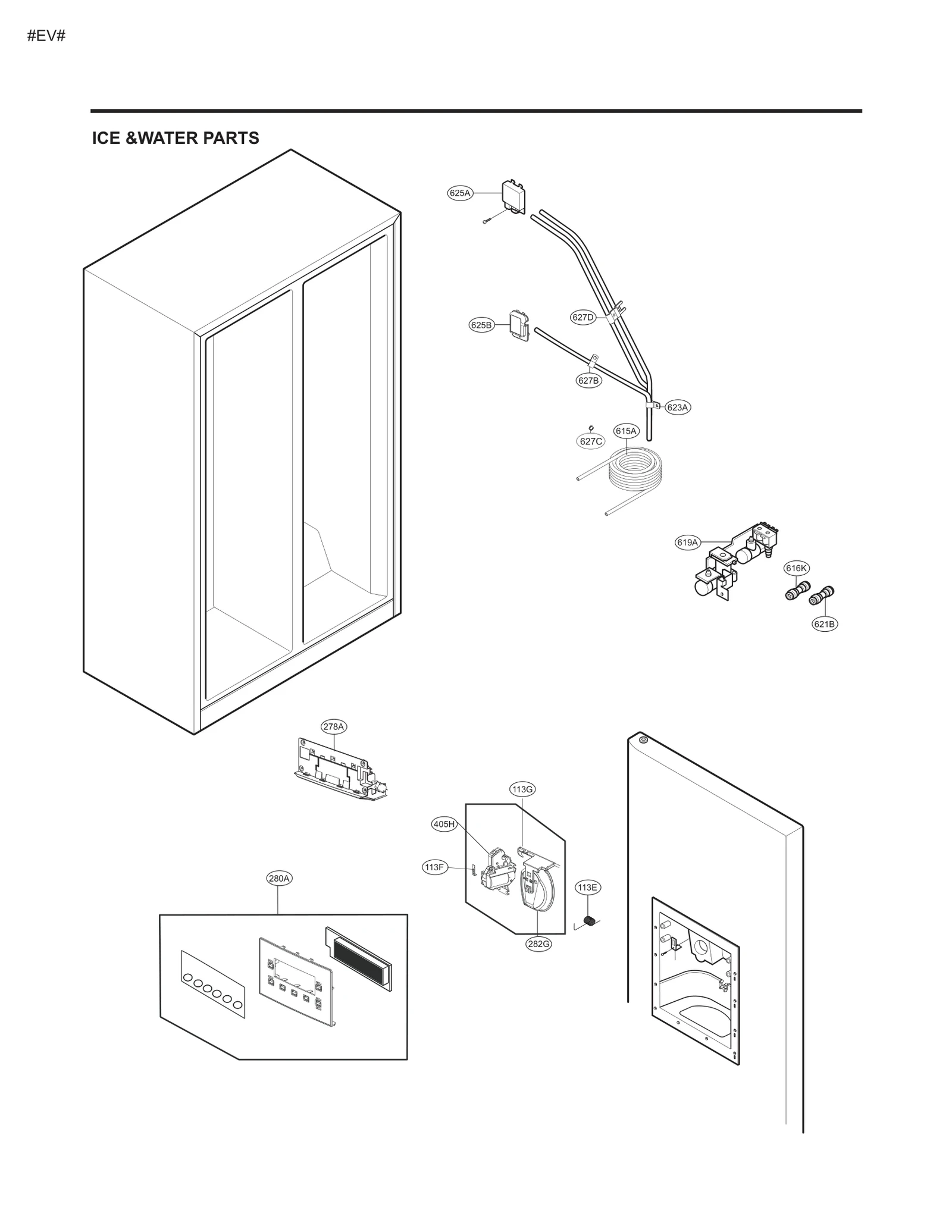 #EV#

ICE &WATER PARTS

625A

625B

627D

627B

623A

627C

615A

619A

616K

621B

278A

113G

405H

113F

113E

282G

280A