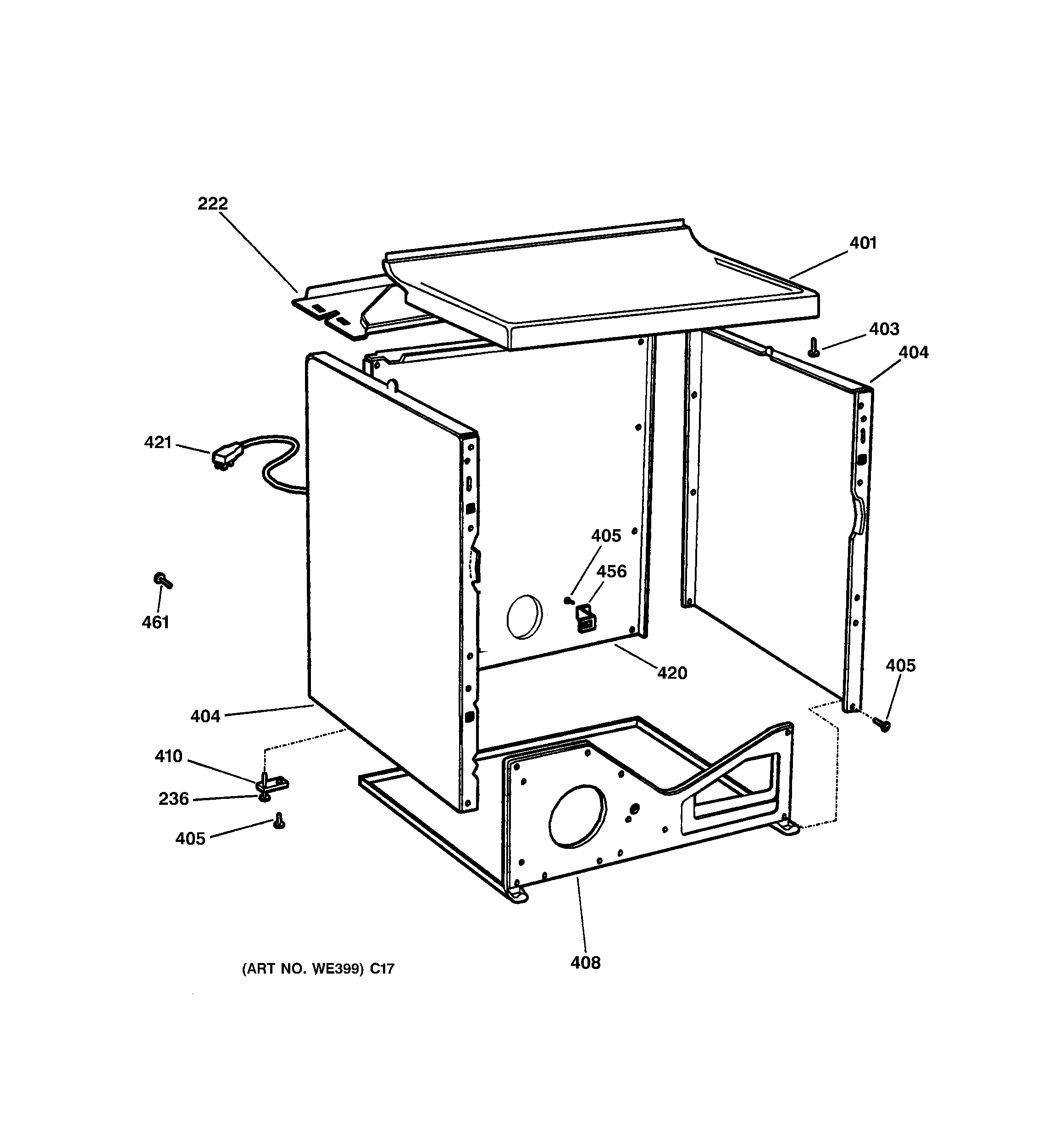 222
401
403
404
421
405
456
461
420
405
404
410
236
405
408
(ART NO. WE399) C17