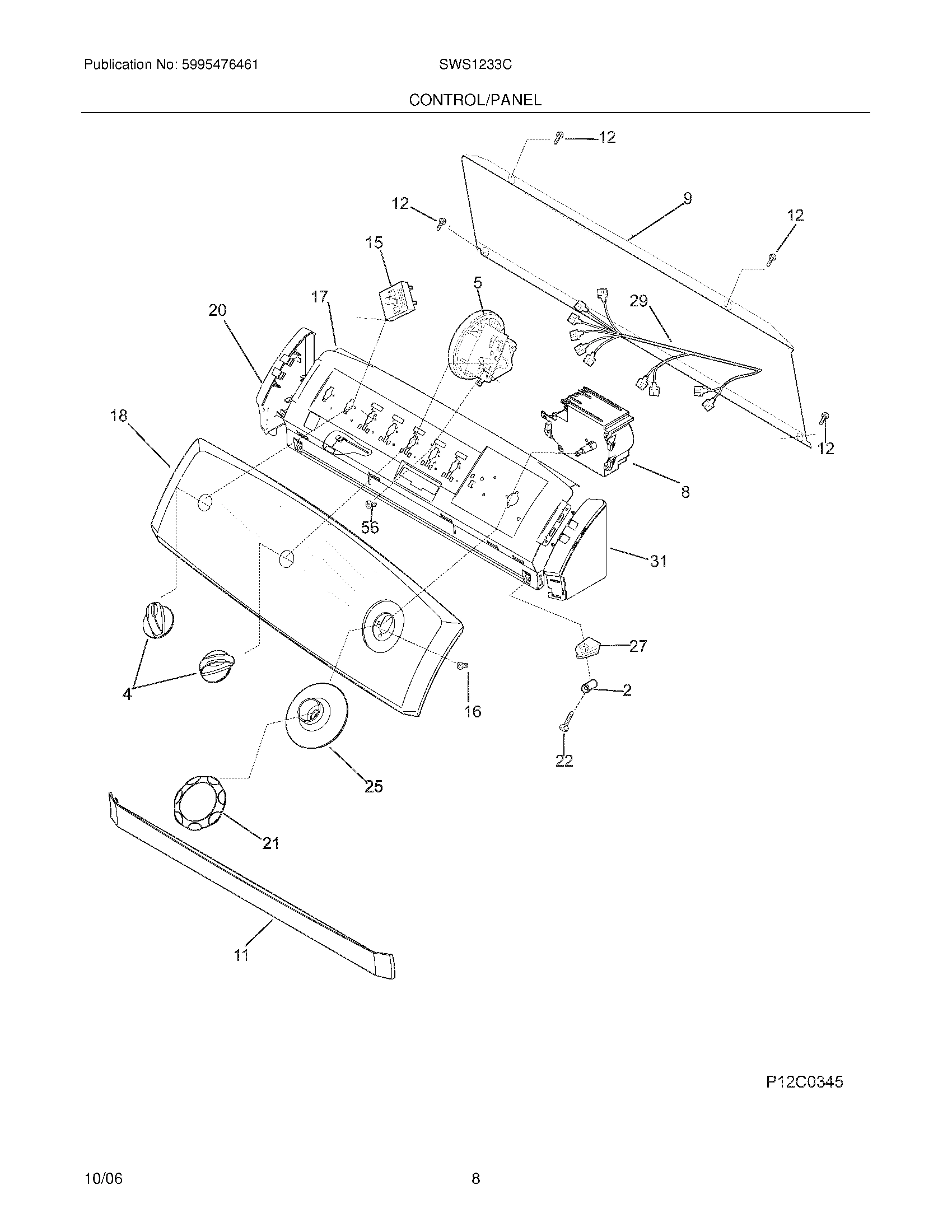 Publication No: 5995476461

SWS1233C

CONTROL/PANEL

12

12

9

12

15

5

29

17

20

18

12

8

56

31

27

4

16

2

22

25

21

11

P12C0345

10/06

8