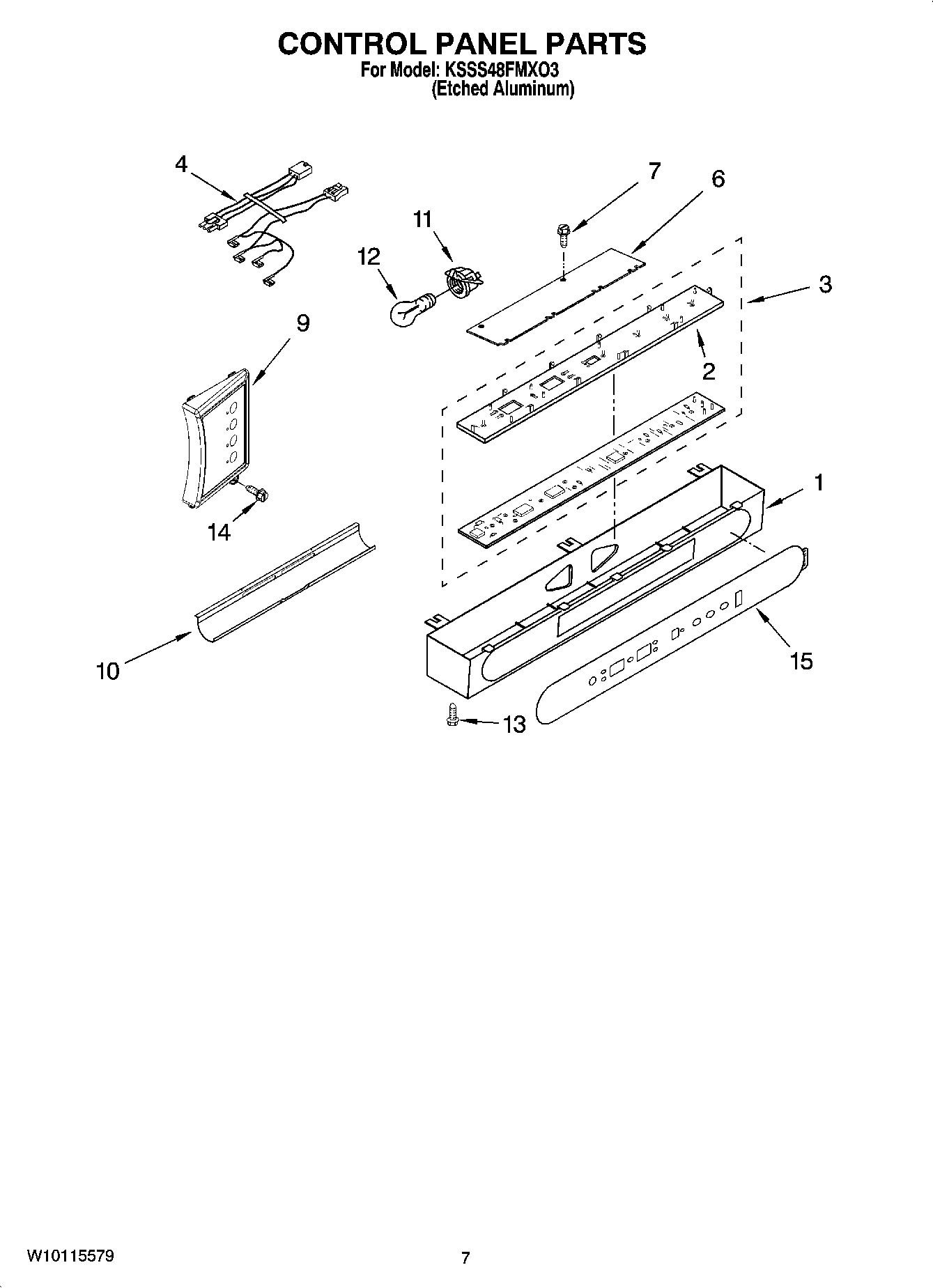 CONTROL PANEL PARTS
For Model: KSSS48FMXO3
(Etched Aluminum)

4
7
6
11
12
3
9
2
1
14
10
15
13

W10115579
7