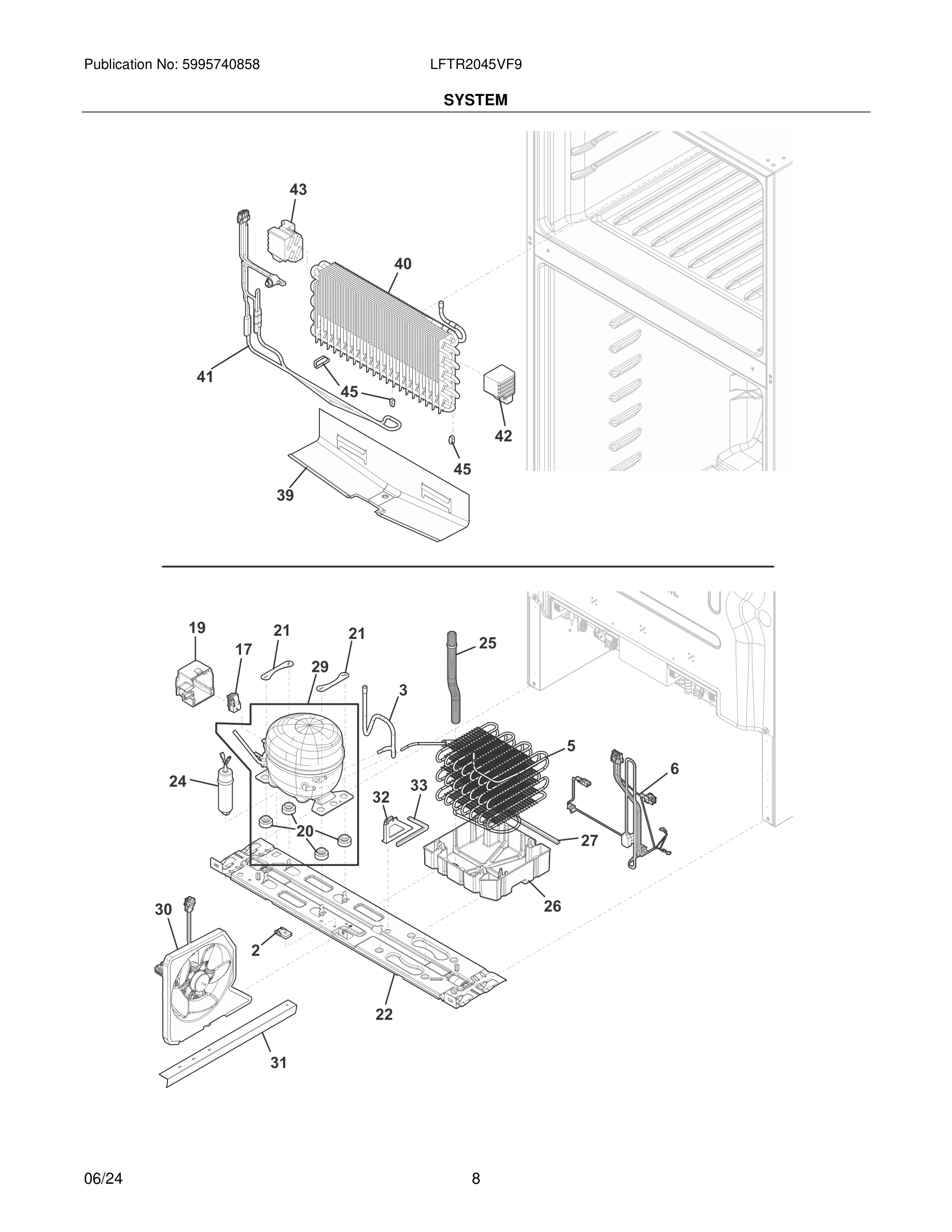 Publication No: 5995740858 LFTR2045VF9

SYSTEM

43
40
41
45
42
45
39

19
21
21
17
29
25
3
5
6
24
32
33
20
27
26
30
2
22
31

06/24 8