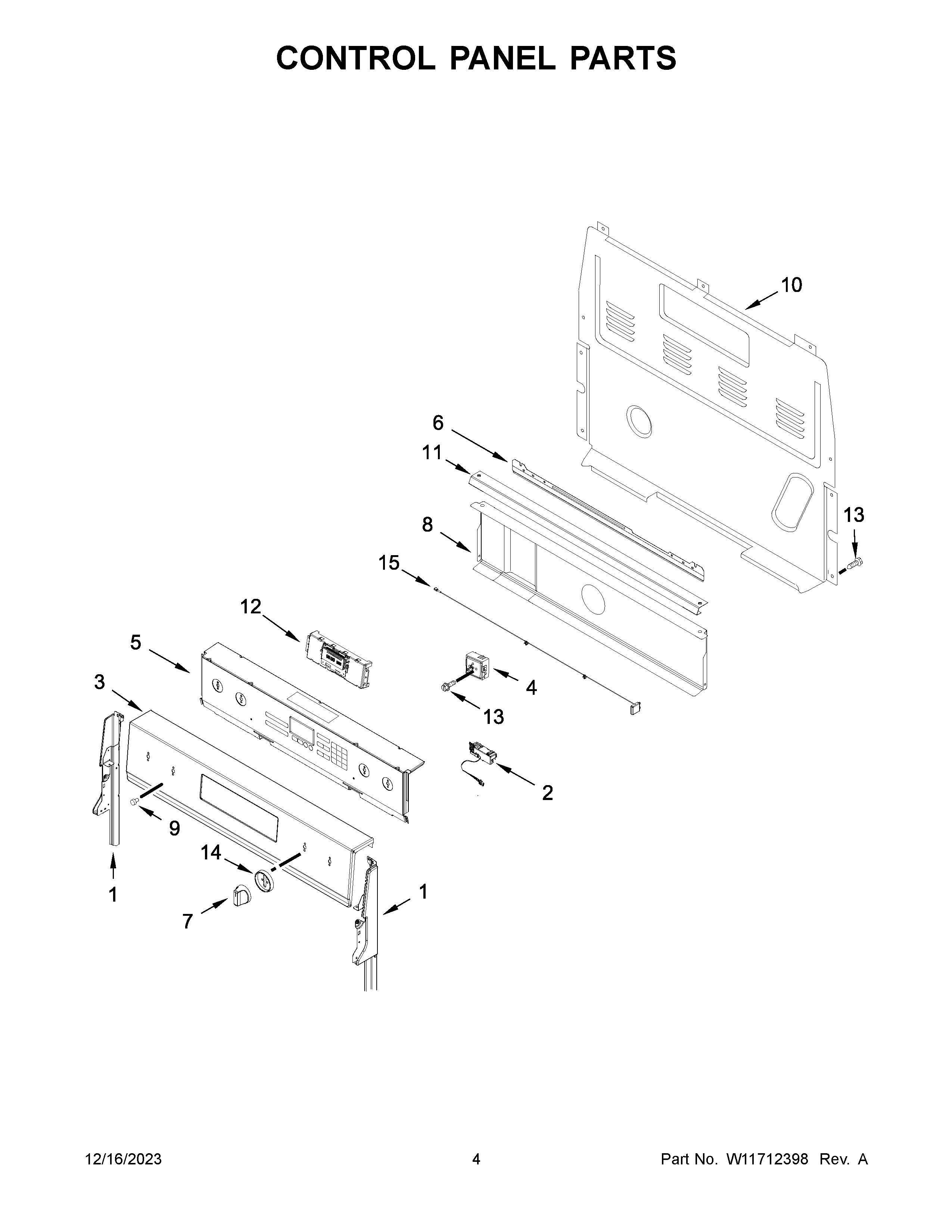 CONTROL PANEL PARTS

10

6

11

13

8

15

12

5

4

3

13

2

9

14

1

1

7

12/16/2023

4

Part No. W11712398 Rev. A