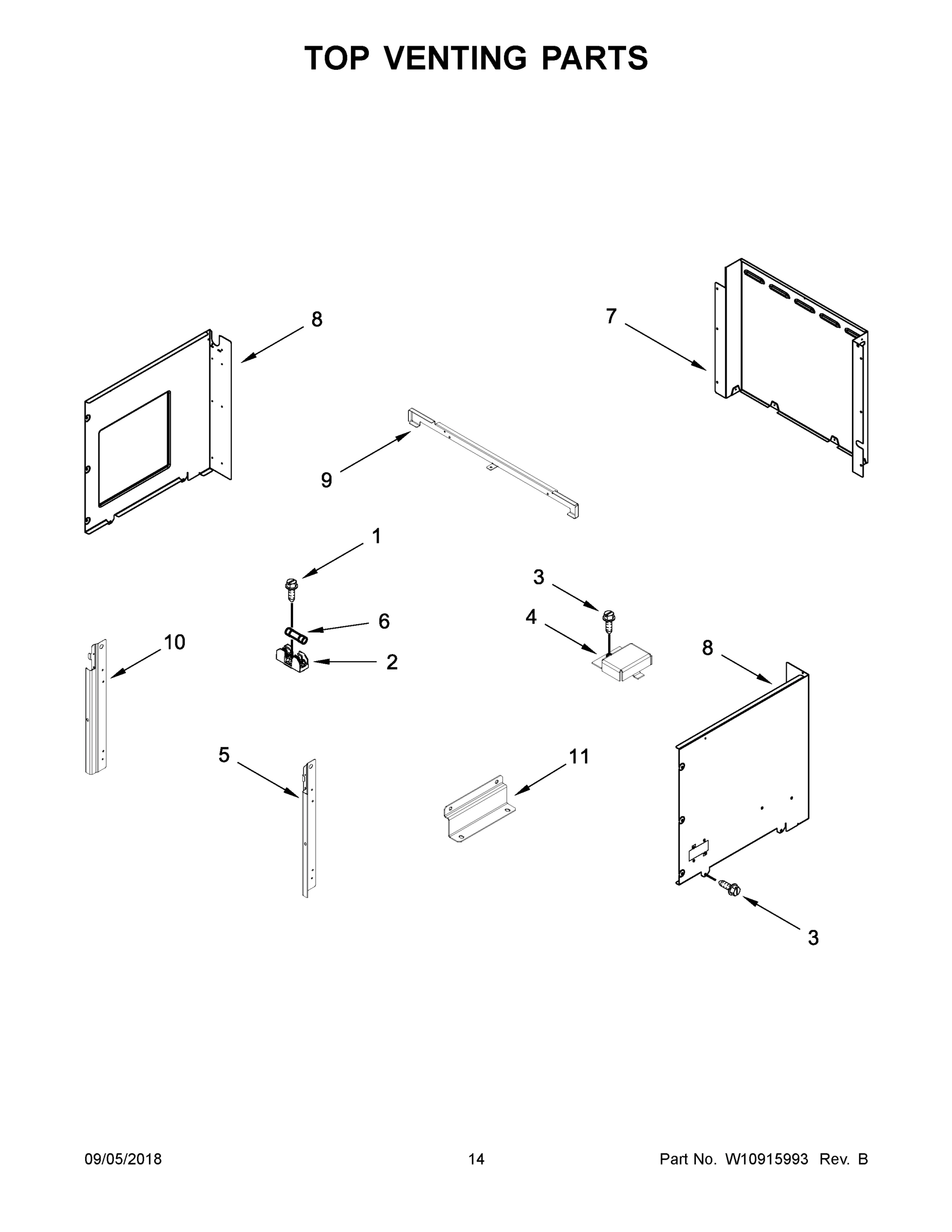 TOP VENTING PARTS

8

7

9

1

3

6

4

10

2

8

5

11

3

09/05/2018

14

Part No. W10915993 Rev. B