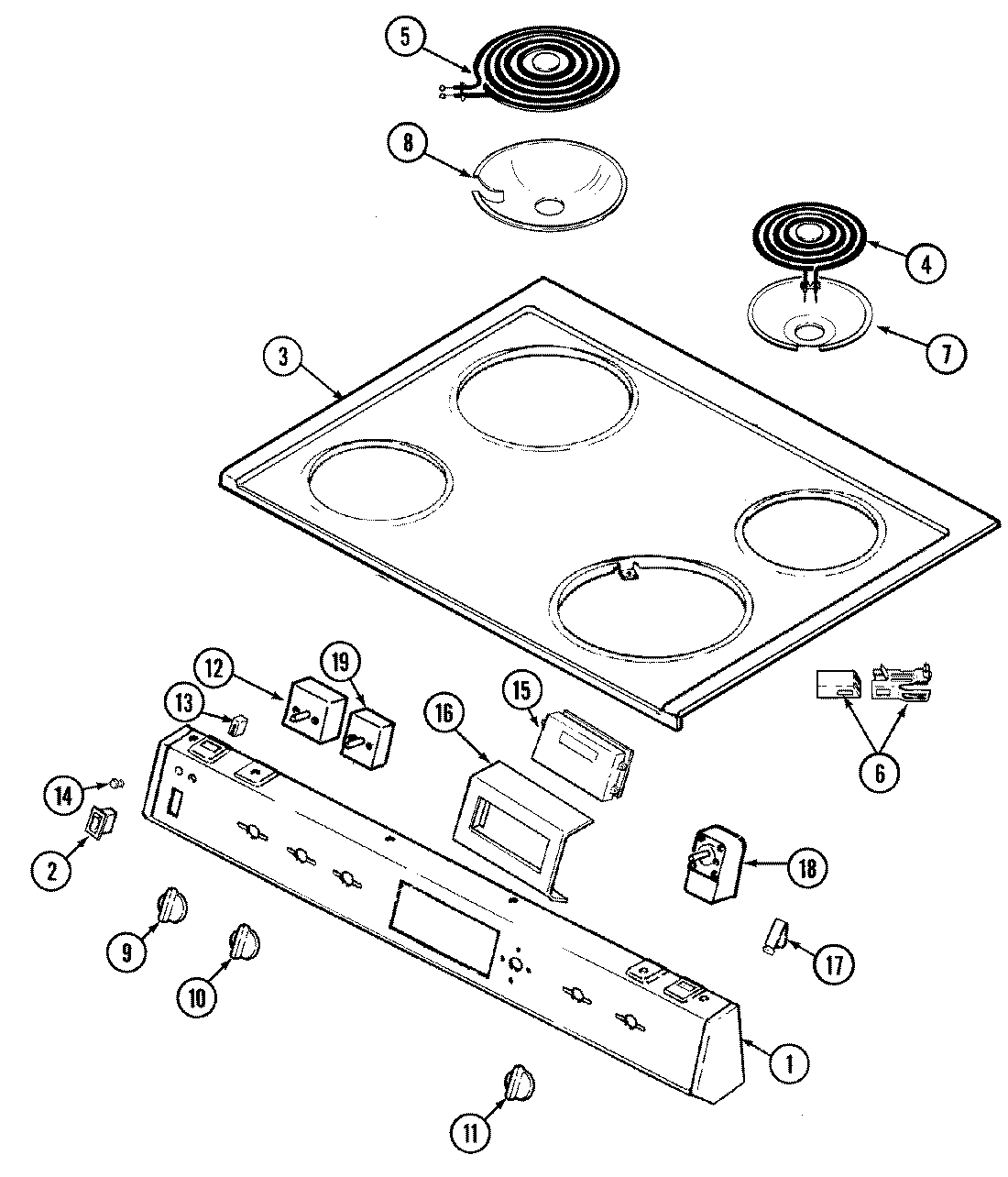 5
8
4
7
3
12
19
13
15
16
6
14
2
18
9
10
17
1
11