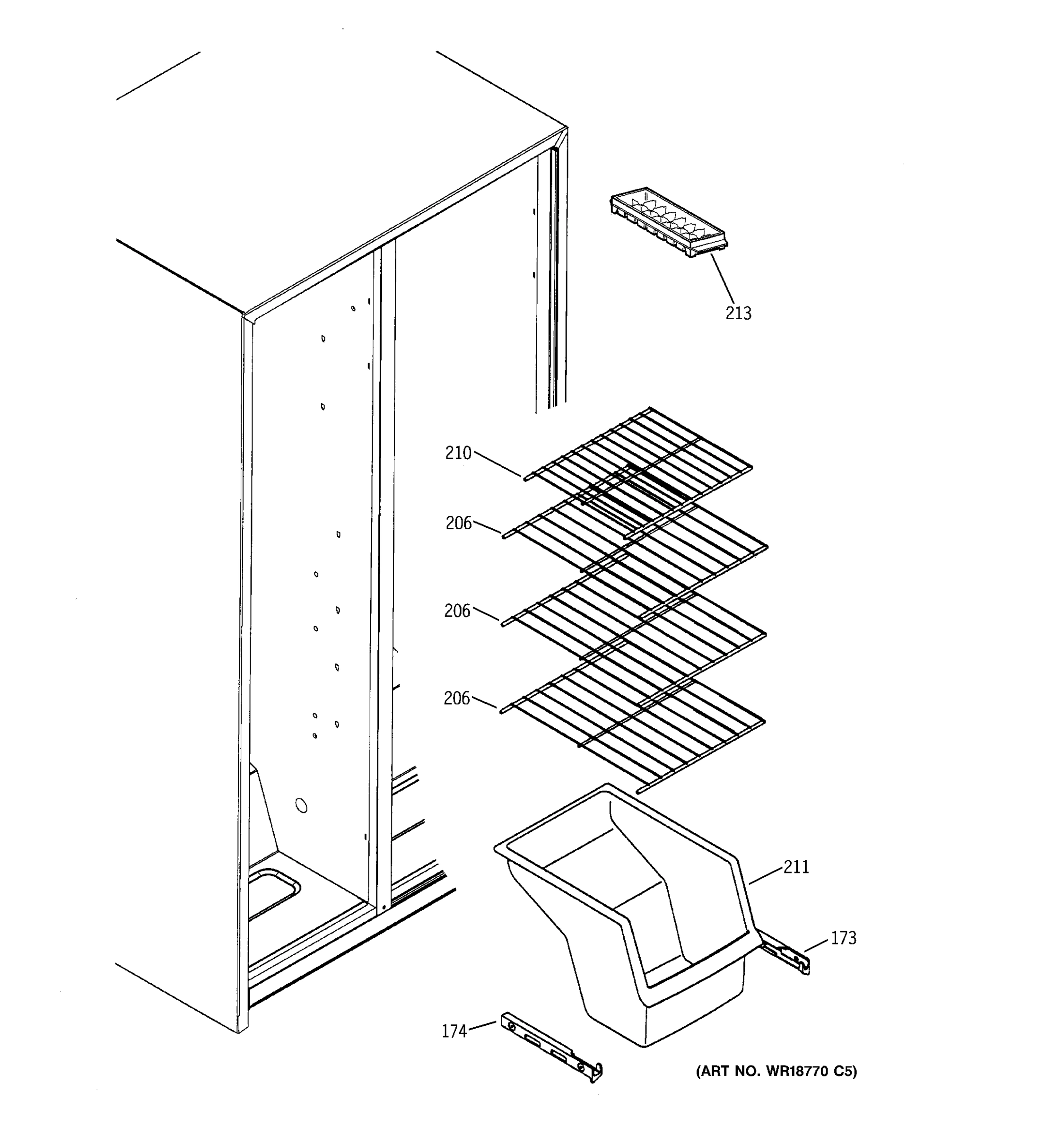 213

210

206

206

206

211

173

174

(ART NO. WR18770 C5)