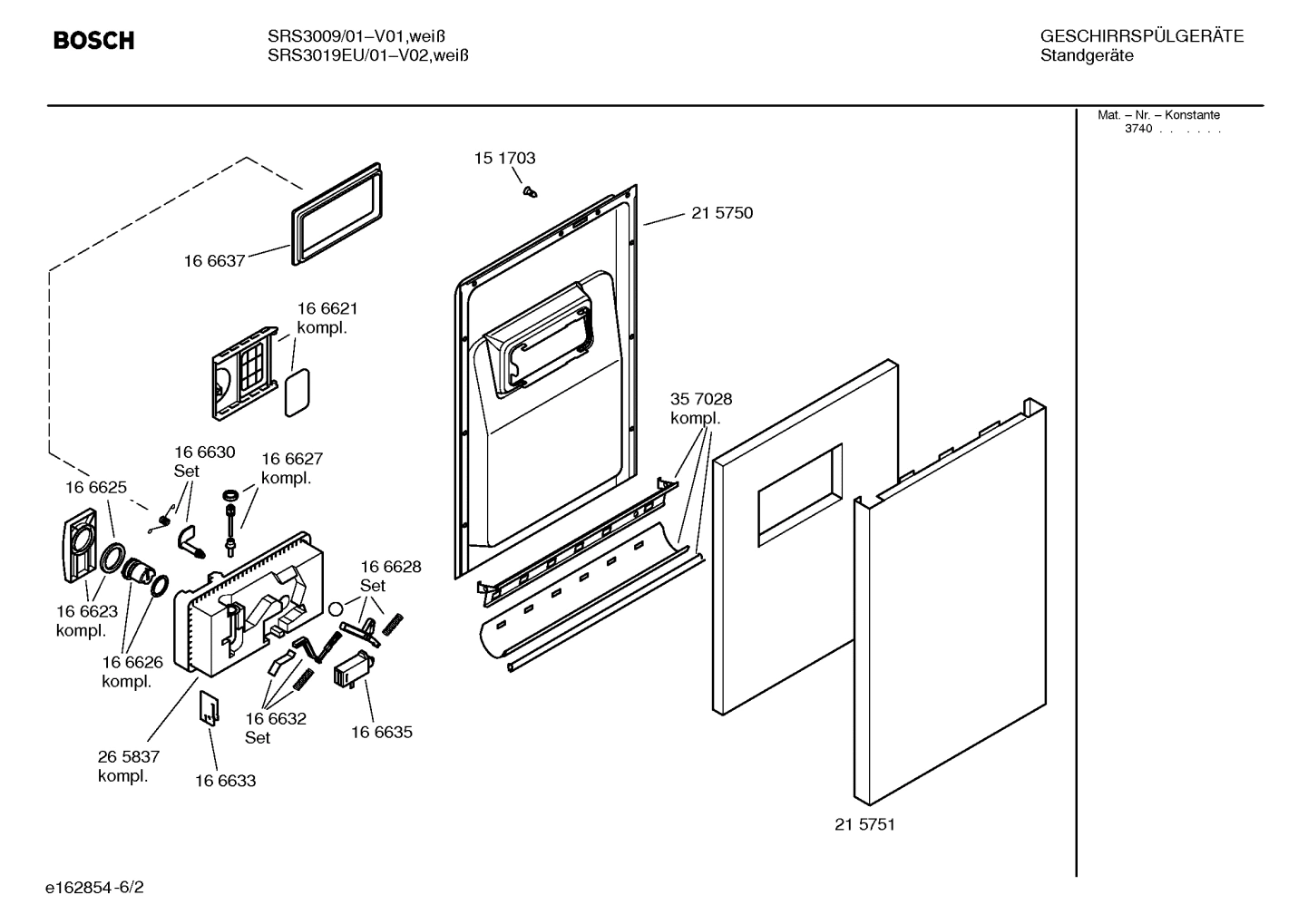 BOSCH

SRS3009/01–V01,weiß
SRS3019EU/01–V02,weiß

GESCHIRRSPÜLGERÄTE
Standgeräte

Mat. – Nr. – Konstante
3740 . . . . . .

15 1703

21 5750

16 6637

16 6621
kompl.

35 7028
kompl.

16 6630
Set

16 6627
kompl.

16 6625

16 6628
Set

16 6623
kompl.

16 6626
kompl.

16 6632
Set

16 6635

26 5837
kompl.

16 6633

21 5751

e162854-6/2