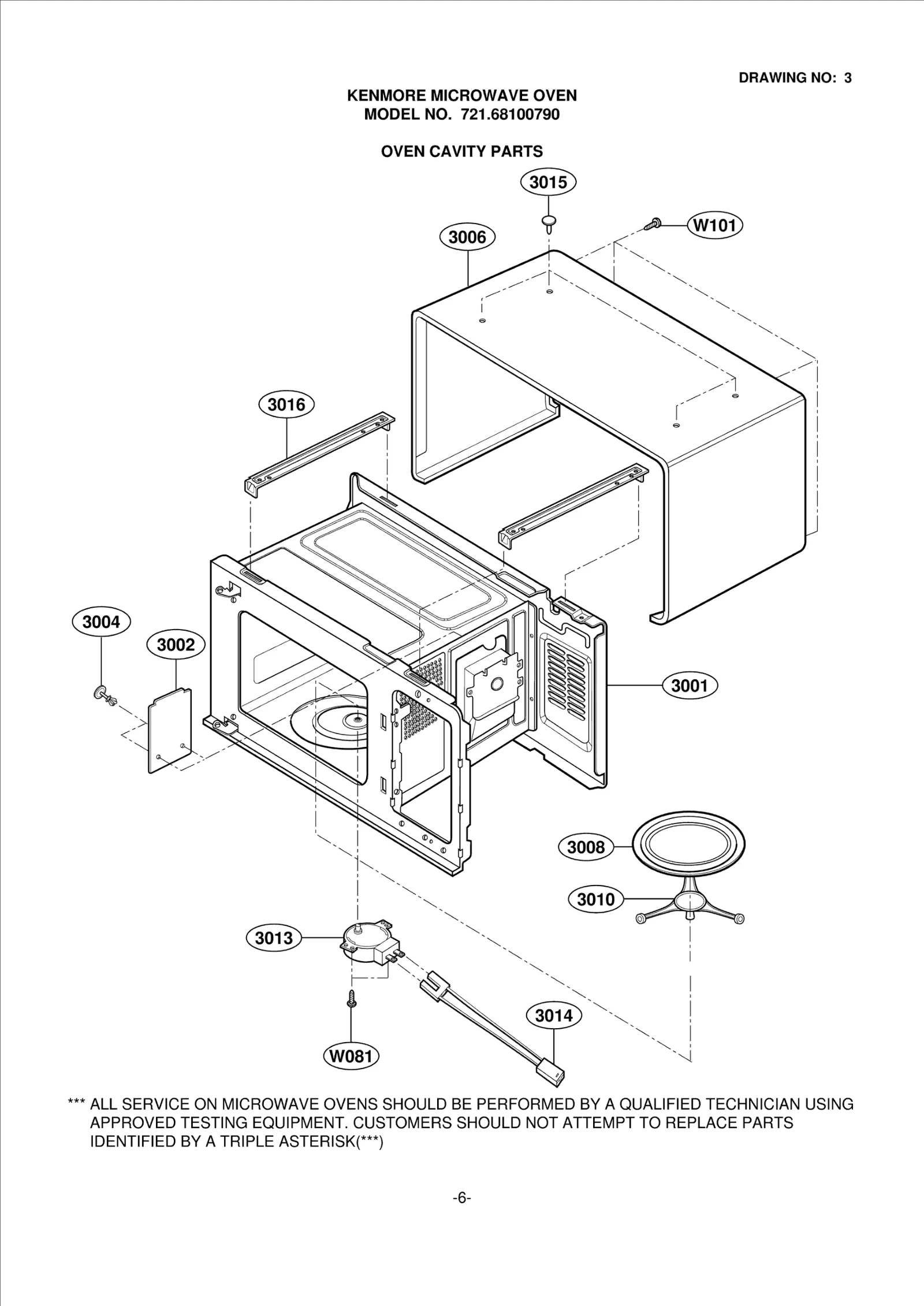 DRAWING NO: 3

KENMORE MICROWAVE OVEN
MODEL NO. 721.68100790

OVEN CAVITY PARTS

3015

W101

3006

3016

3004

3002

3001

3008

3010

3013

3014

W081

*** ALL SERVICE ON MICROWAVE OVENS SHOULD BE PERFORMED BY A QUALIFIED TECHNICIAN USING APPROVED TESTING EQUIPMENT. CUSTOMERS SHOULD NOT ATTEMPT TO REPLACE PARTS IDENTIFIED BY A TRIPLE ASTERISK(***)

-6-