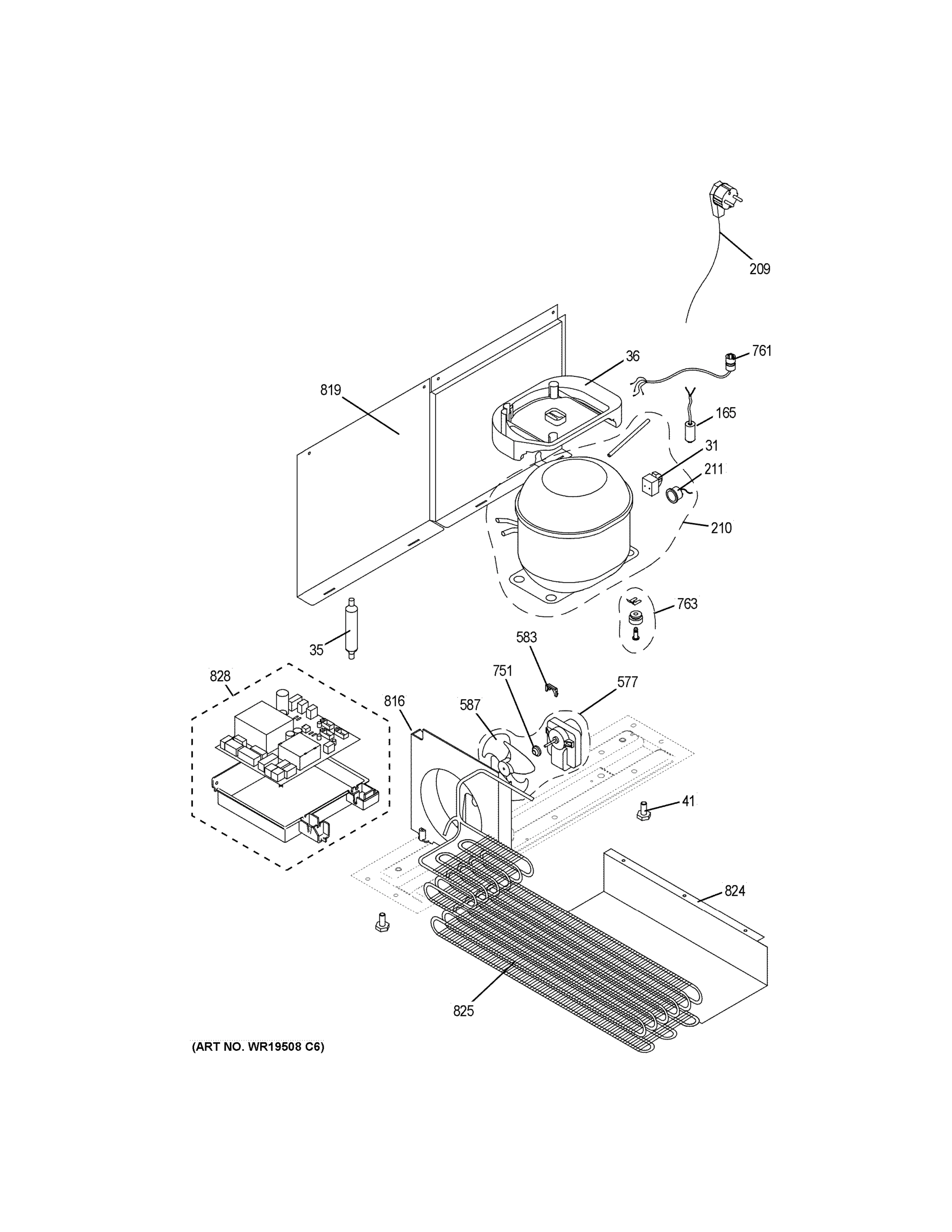 209

761

36

819

165

31

211

210

763

35

583

828

751

577

816

587

41

824

825

(ART NO. WR19508 C6)