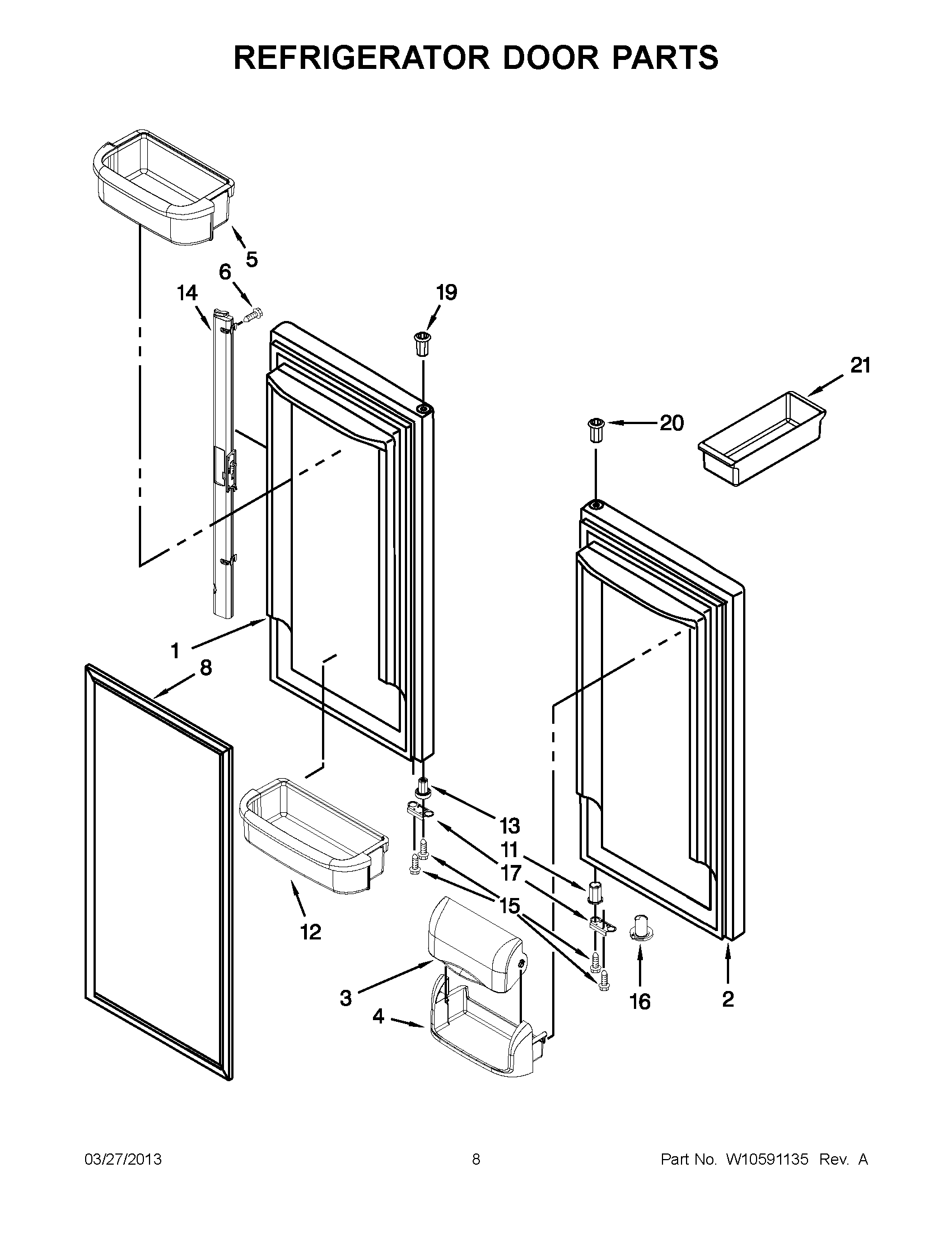 REFRIGERATOR DOOR PARTS

5
6
14
19
21
20
1
8
13
11
17
15
12
3
4
16
2

03/27/2013
8
Part No. W10591135 Rev. A