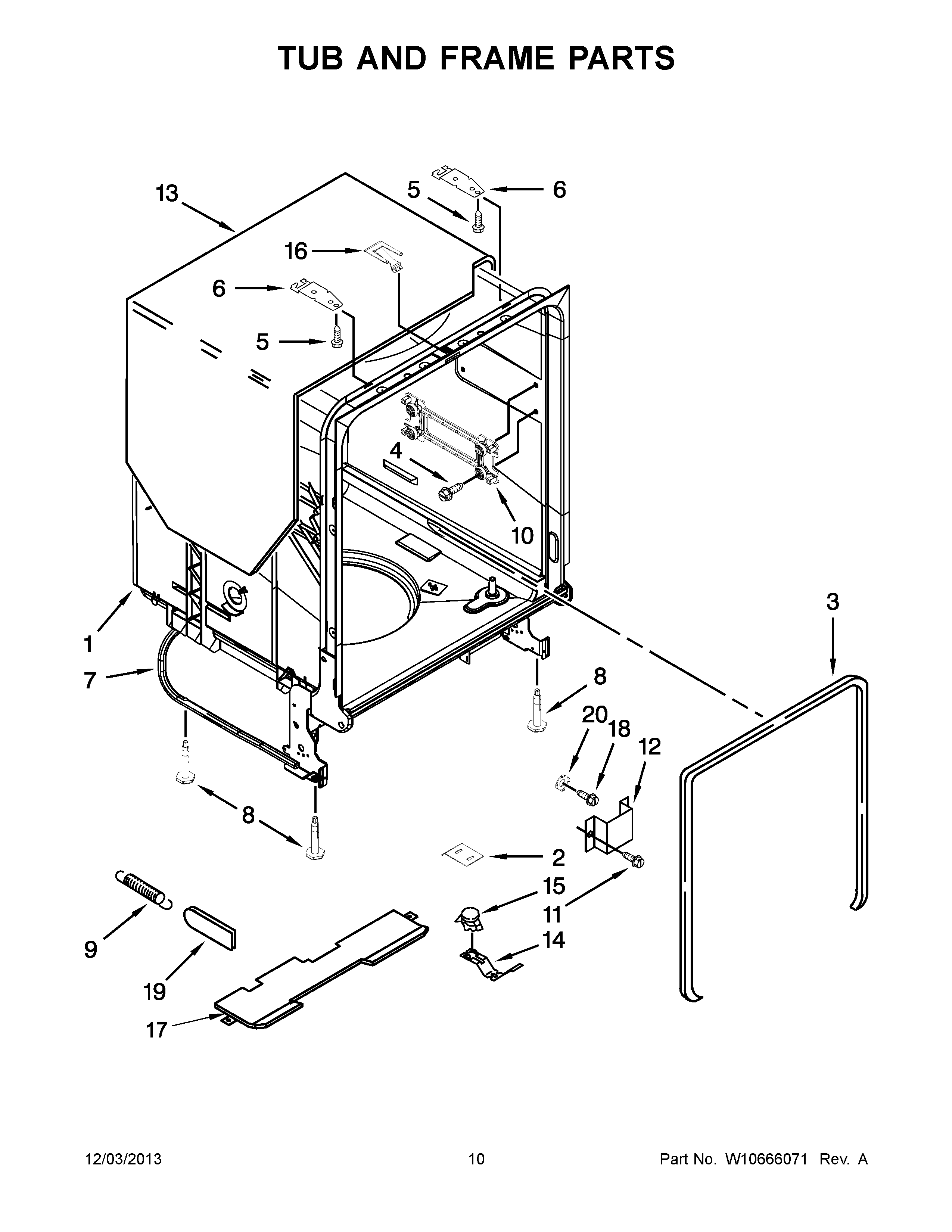 TUB AND FRAME PARTS

13
5
6
16
6
5
4
10
1
7
3
8
20
18
12
8
2
15
11
14
9
19
17

12/03/2013
10
Part No. W10666071 Rev. A