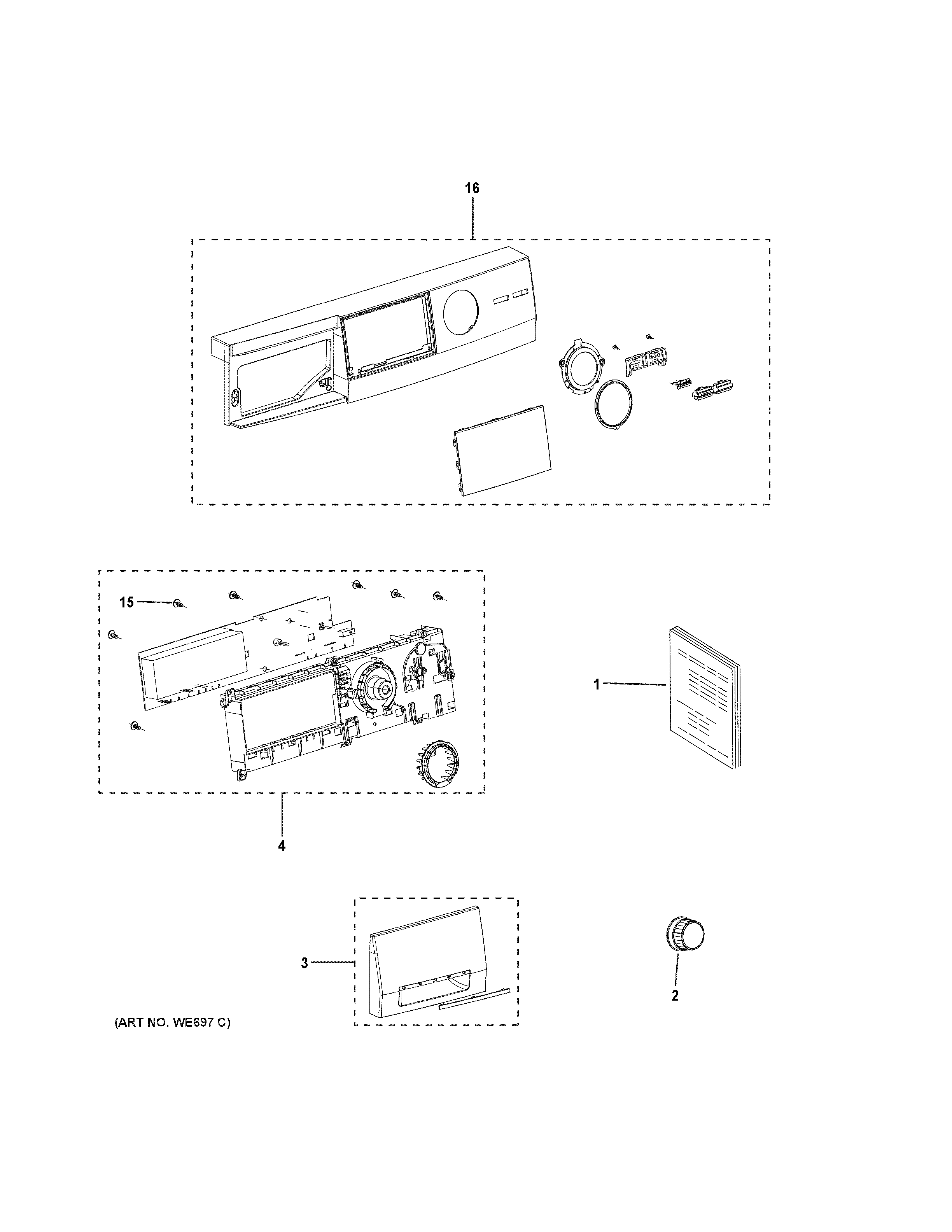 16

15

1

4

3

2

(ART NO. WE697 C)