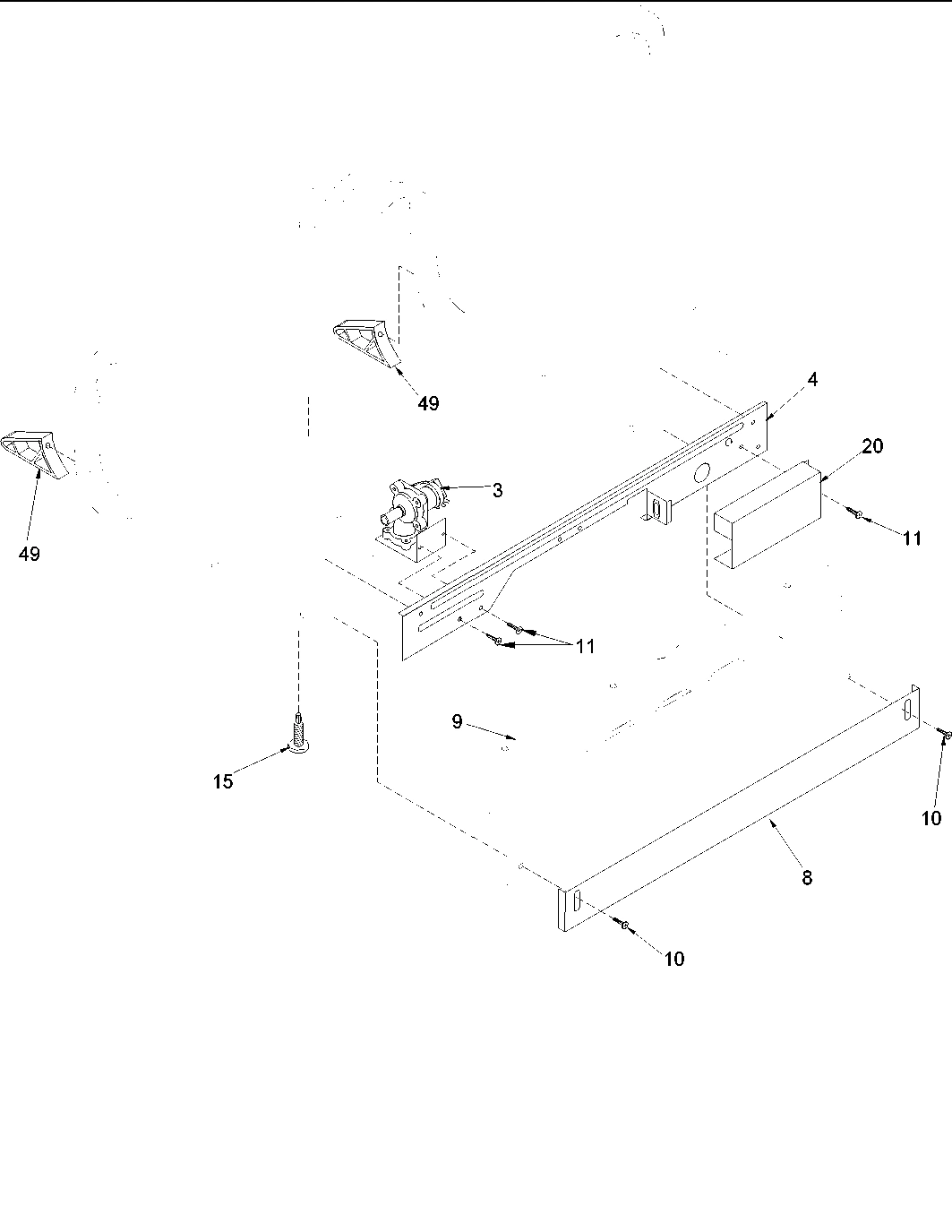 49
4
20
49
3
11
11
9
15
10
8
10