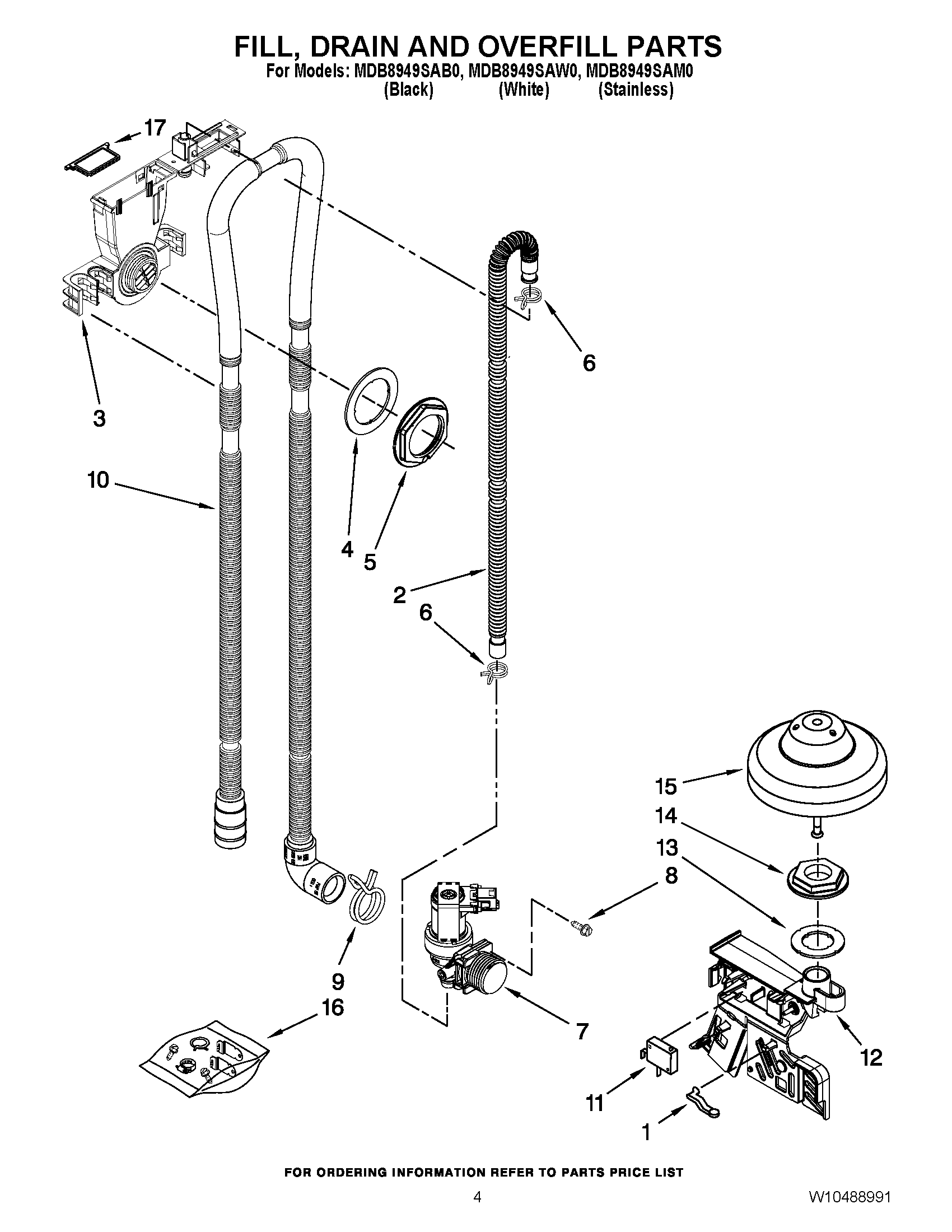 FILL, DRAIN AND OVERFILL PARTS
For Models: MDB8949SAB0, MDB8949SAW0, MDB8949SAM0
(Black) (White) (Stainless)

17
6
3
10
4
5
2
6
15
14
13
8
9
16
7
12
11
1

FOR ORDERING INFORMATION REFER TO PARTS PRICE LIST

4

W10488991