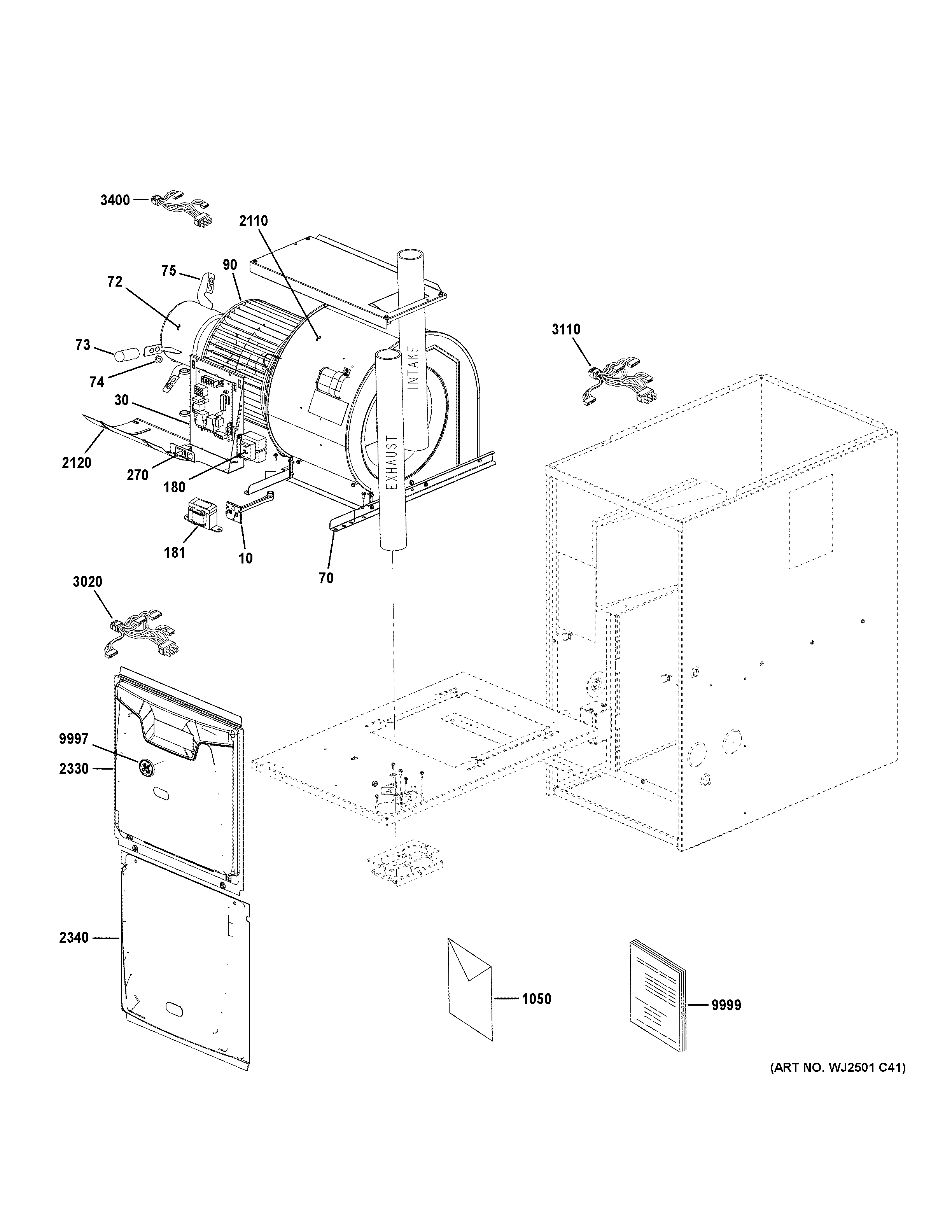 3400

2110

75

90

72

73

74

30

2120

270

180

181

10

70

INTAKE

EXHAUST

3110

3020

9997

2330

2340

1050

9999

(ART NO. WJ2501 C41)