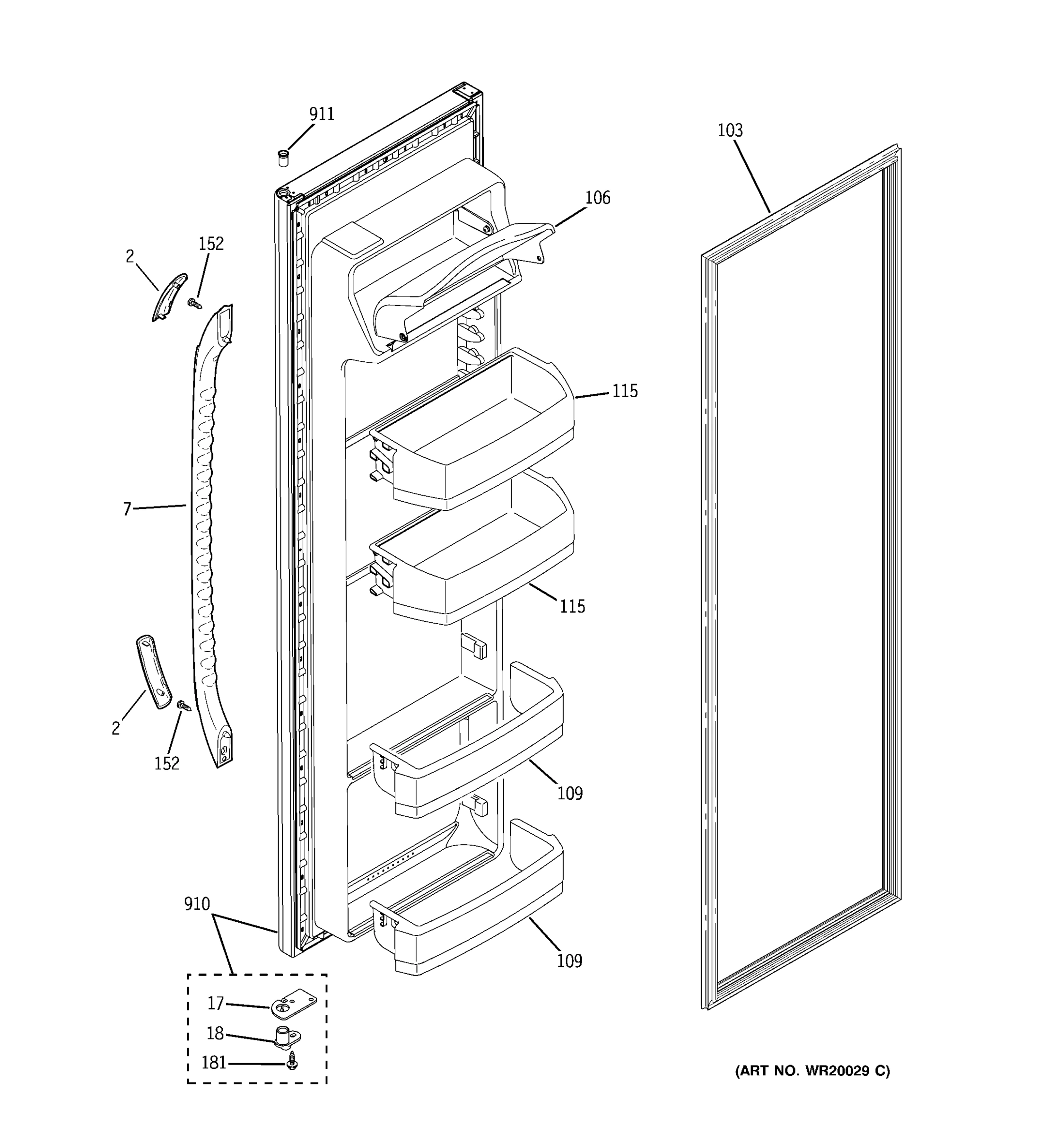 911

103

106

152

2

115

7

115

2

152

109

910

109

17

18

181

(ART NO. WR20029 C)