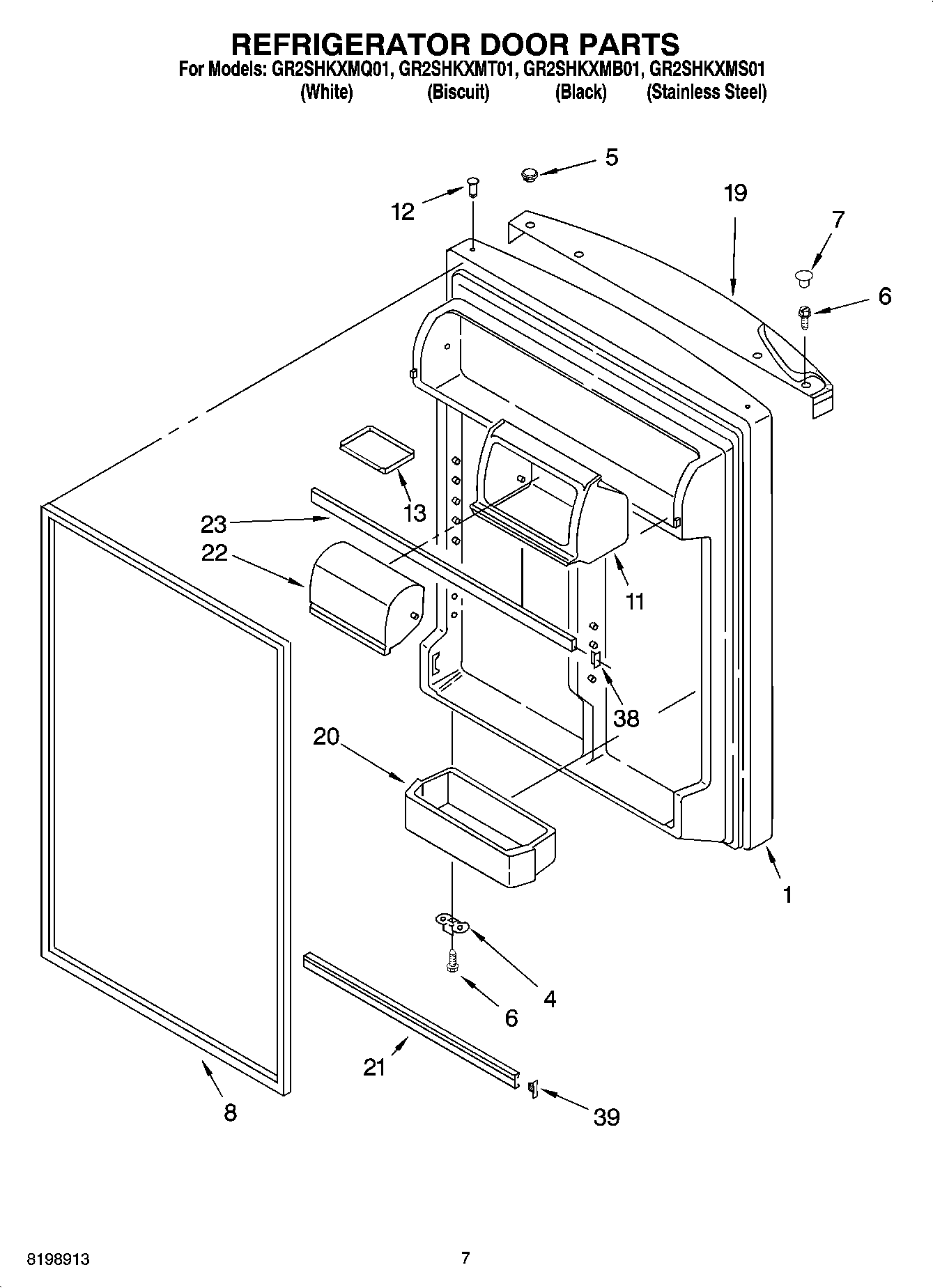 REFRIGERATOR DOOR PARTS
For Models: GR2SHKXMQ01, GR2SHKXMT01, GR2SHKXMB01, GR2SHKXMS01
(White) (Biscuit) (Black) (Stainless Steel)

5
12
19
7
6
13
23
22
11
38
20
1
4
6
21
8
39

8198913
7