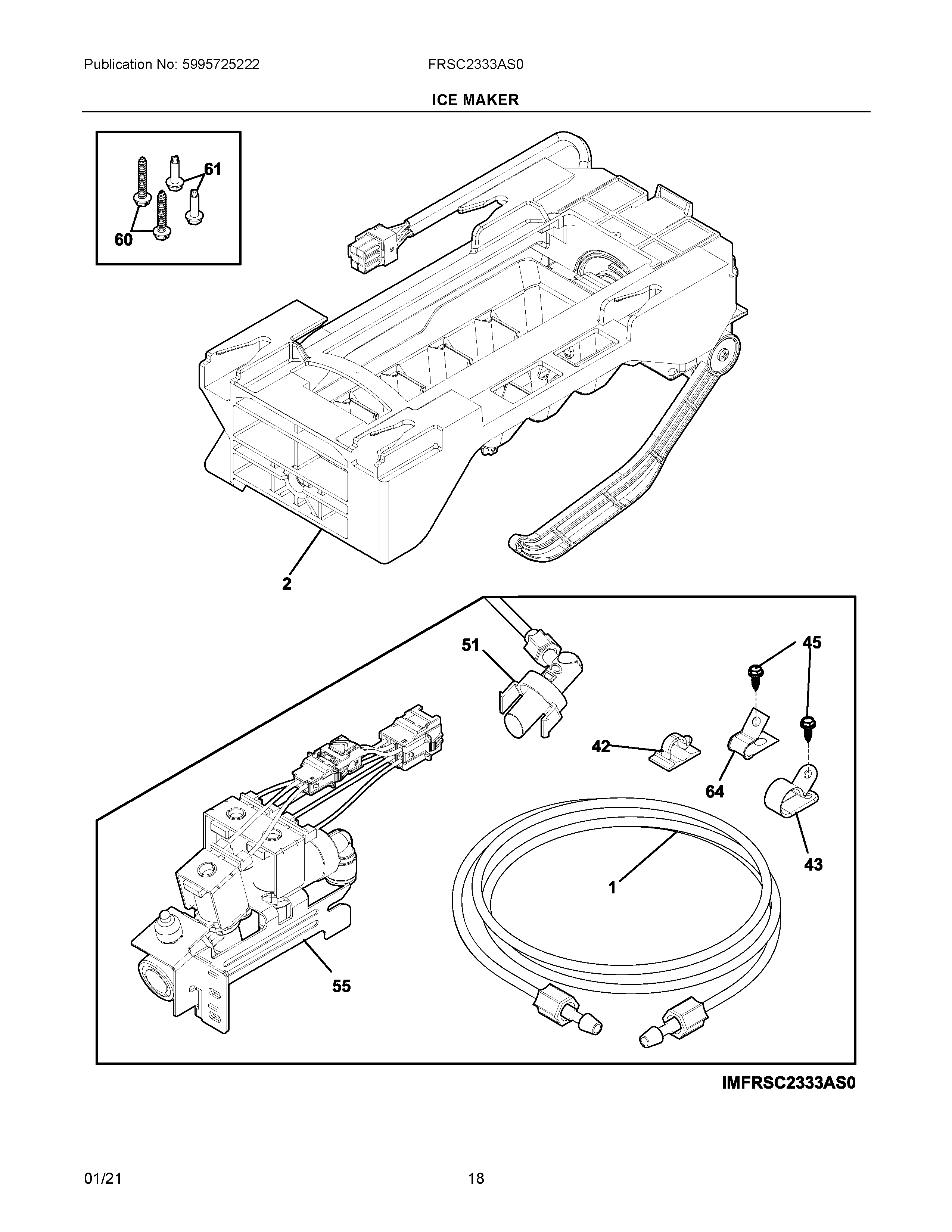 Publication No: 5995725222

FRSC2333AS0

ICE MAKER

61

60

2

51

45

42

64

43

1

55

IMFRSC2333AS0

01/21

18