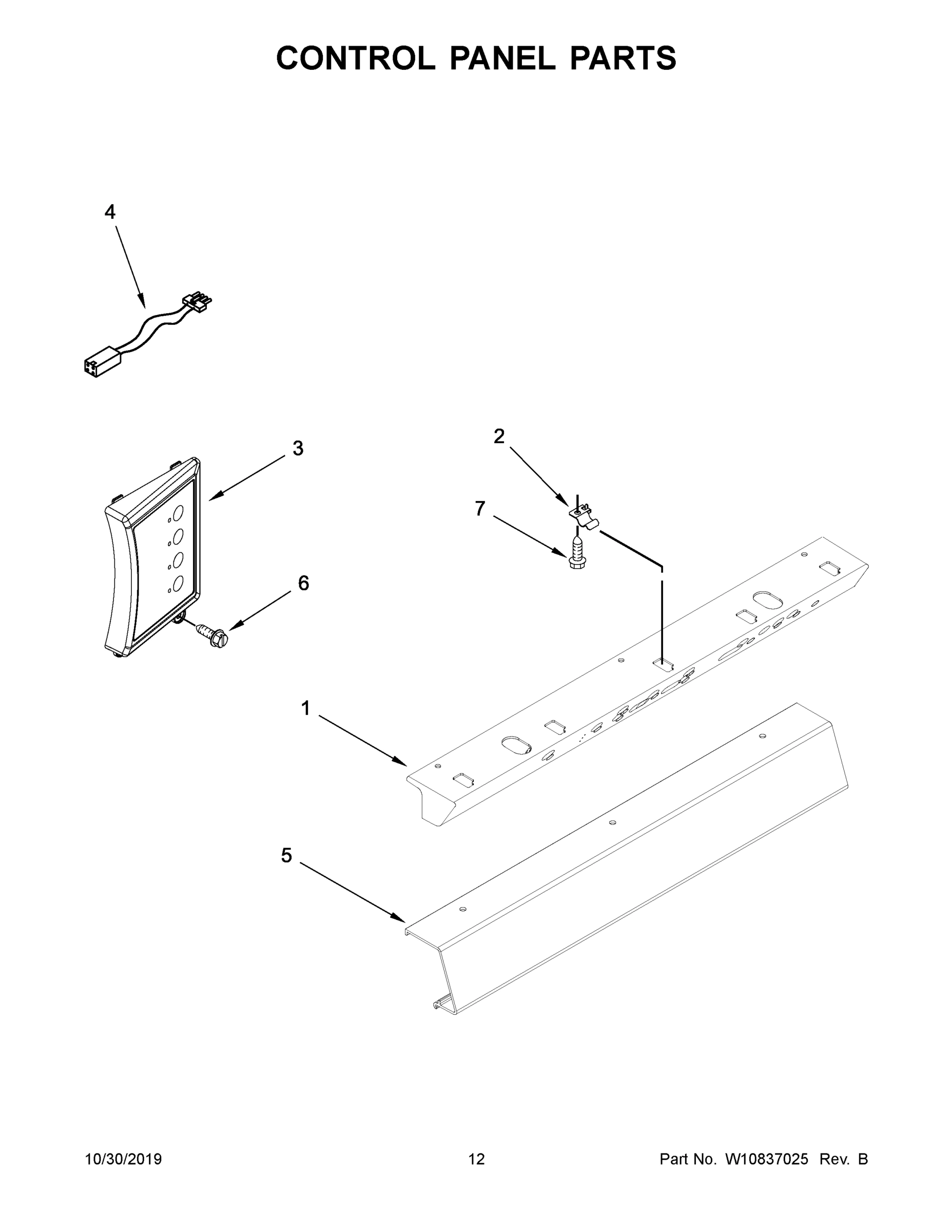 CONTROL PANEL PARTS

4

3

2

7

6

1

5

10/30/2019

12

Part No. W10837025 Rev. B