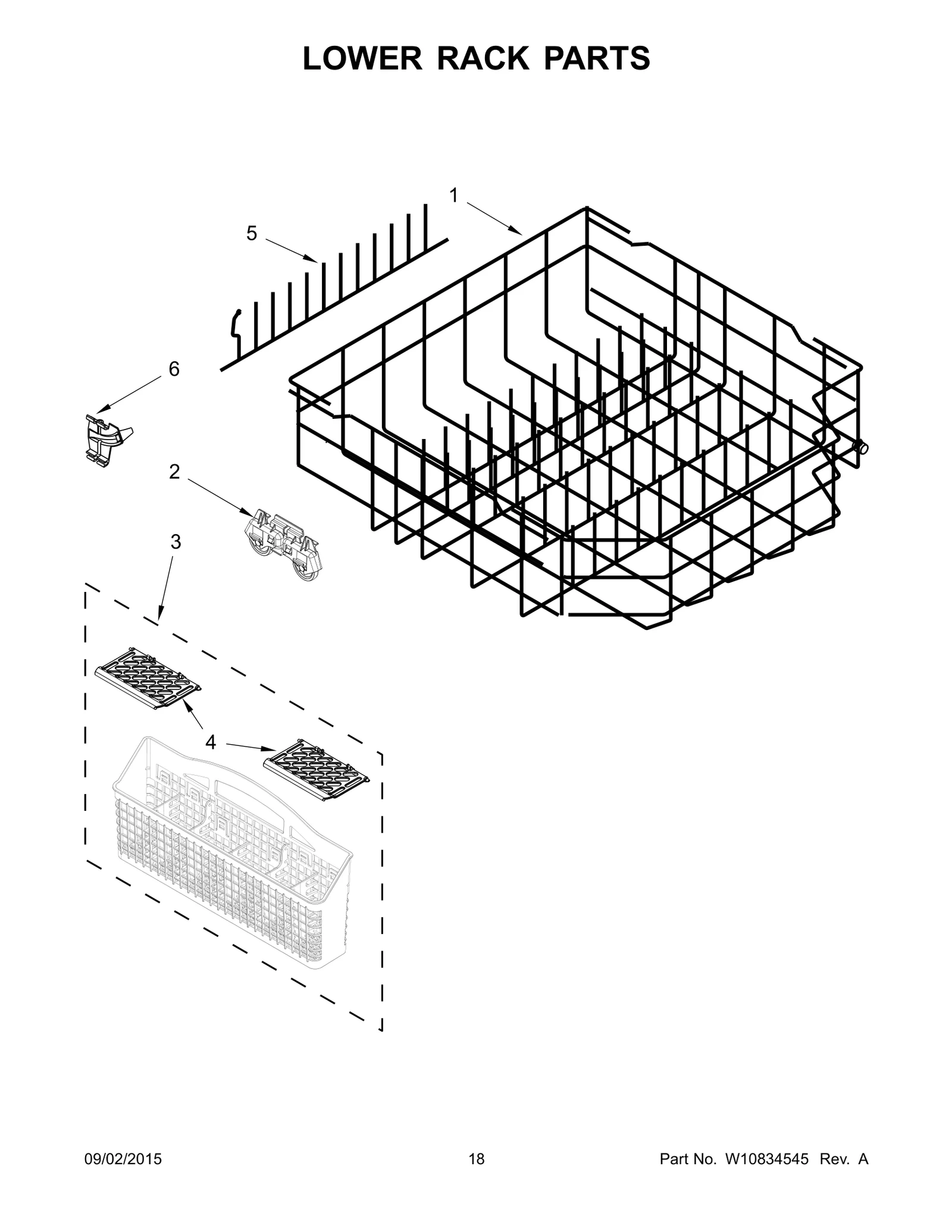 LOWER RACK PARTS

1

5

6

2

3

4

09/02/2015 18 Part No. W10834545 Rev. A