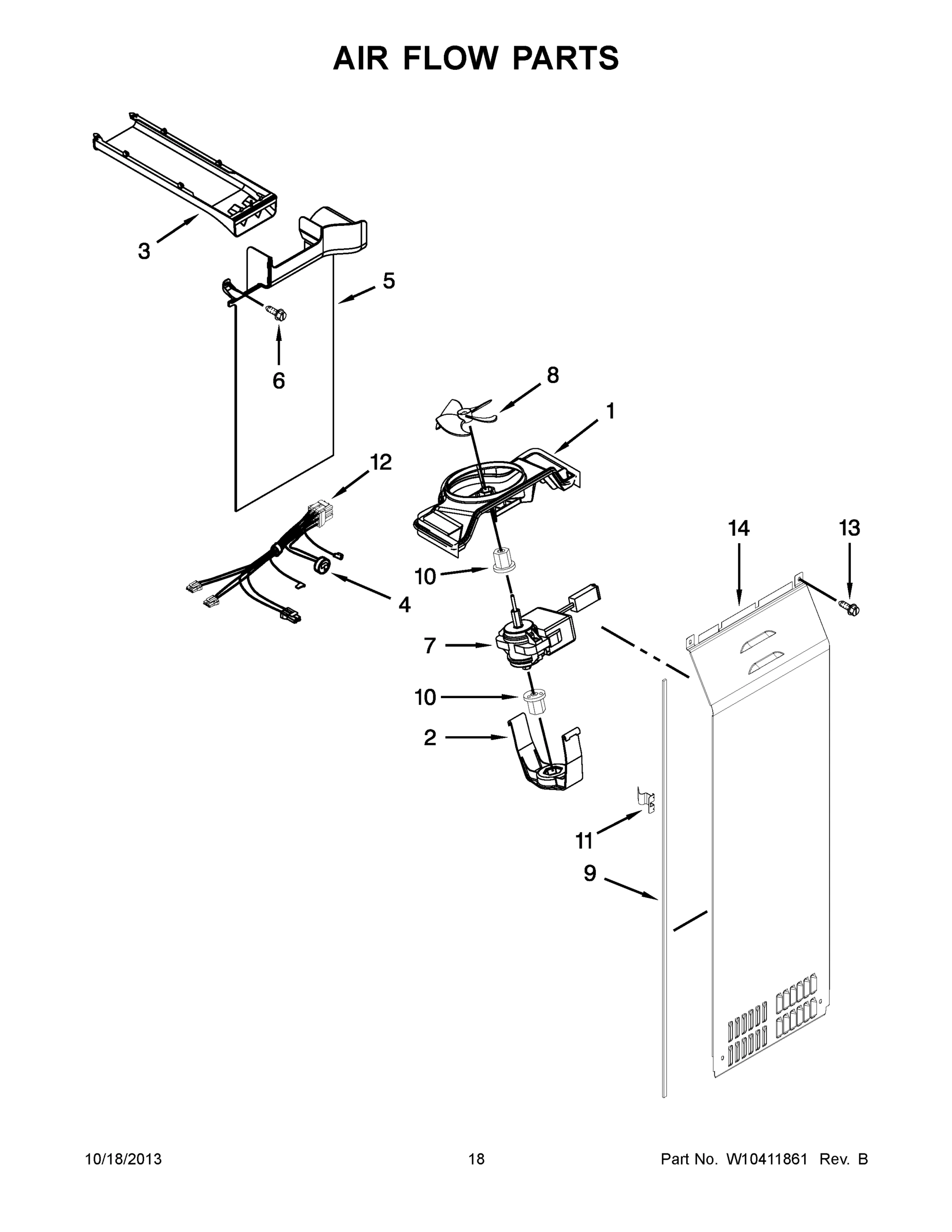 AIR FLOW PARTS

3

5

6

8

1

12

14

13

10

4

7

10

2

11

9

10/18/2013

18

Part No. W10411861 Rev. B