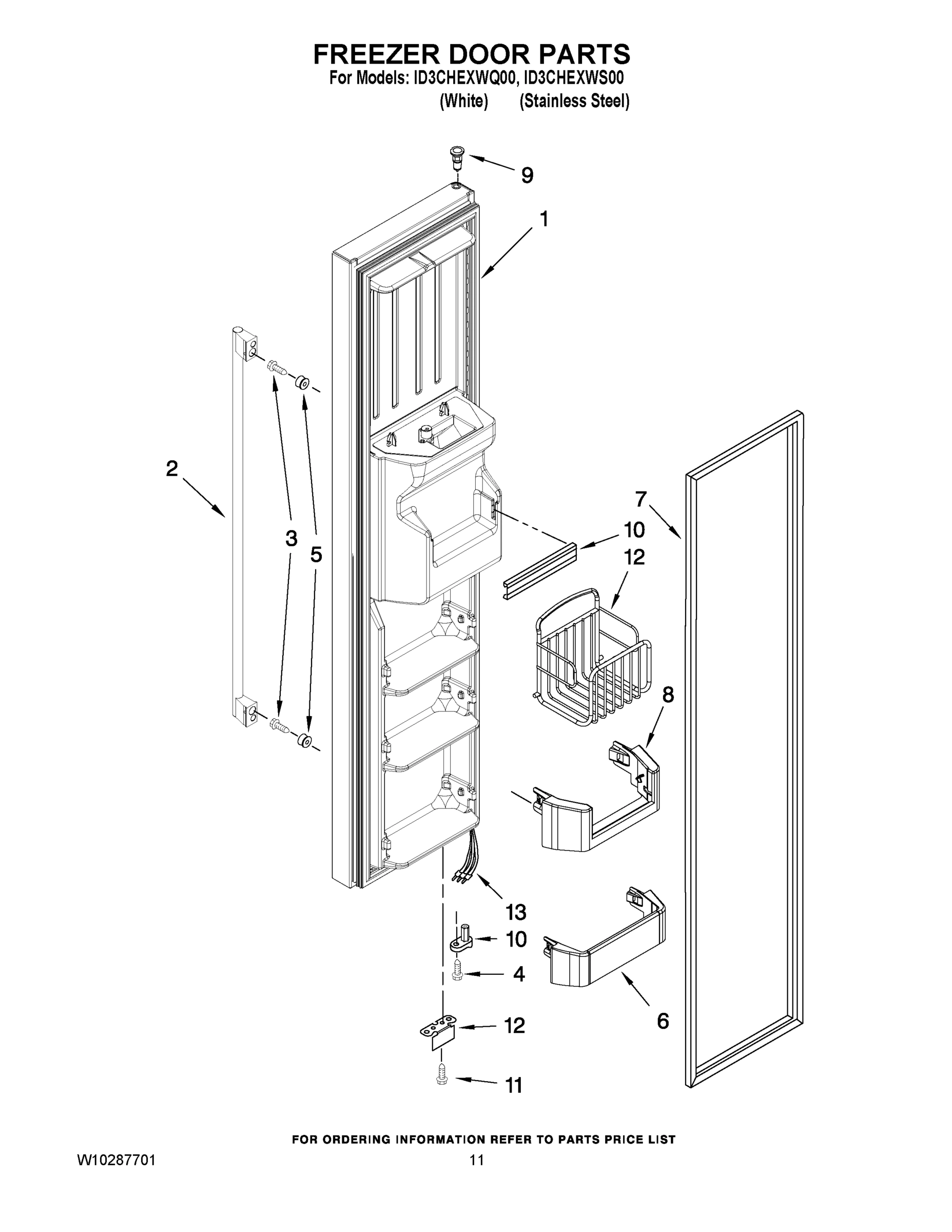 FREEZER DOOR PARTS
For Models: ID3CHEXWQ00, ID3CHEXWS00
(White) (Stainless Steel)

9
1
2
3
5
7
10
12
8
13
10
4
6
12
11

FOR ORDERING INFORMATION REFER TO PARTS PRICE LIST

W10287701
11