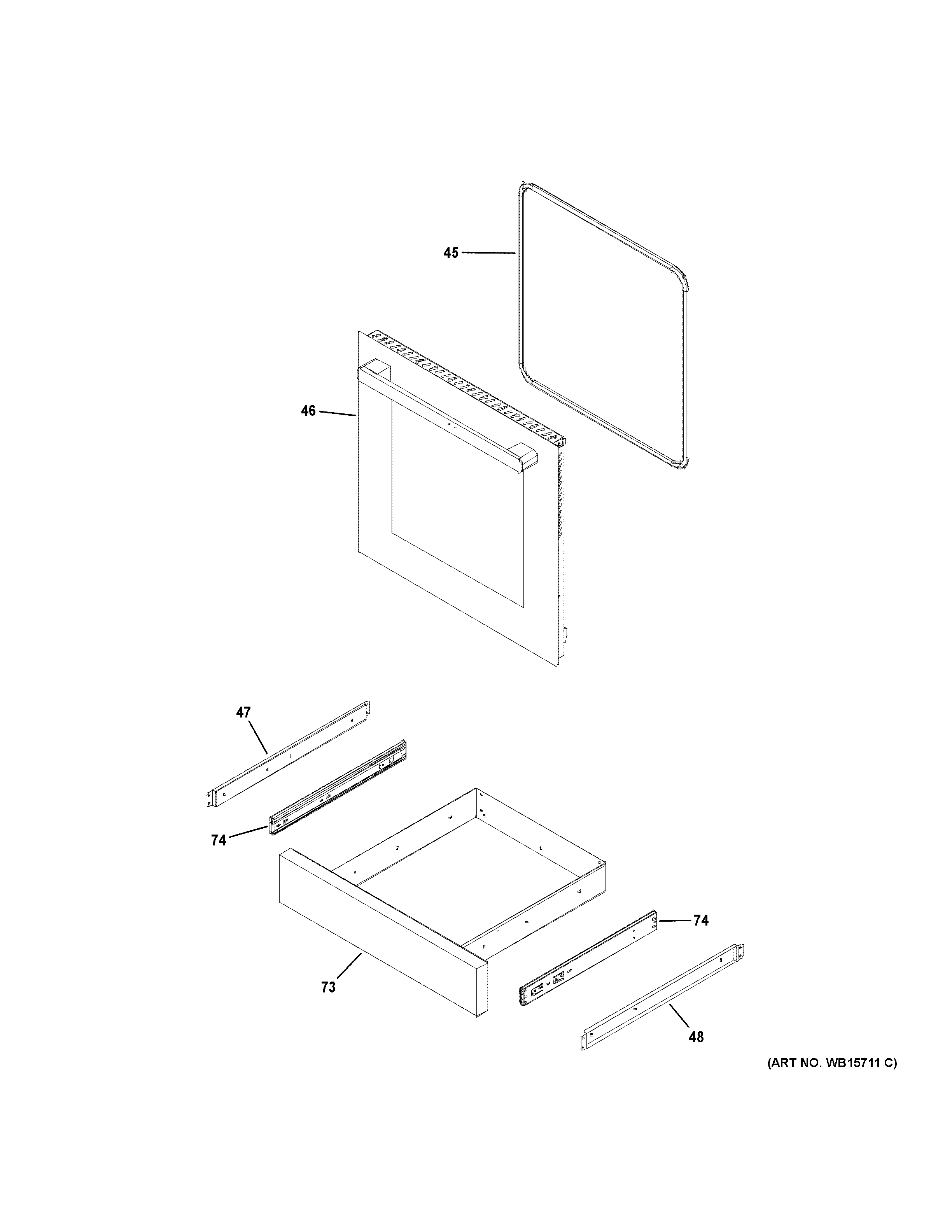 45
46
47
74
74
73
48
(ART NO. WB15711 C)