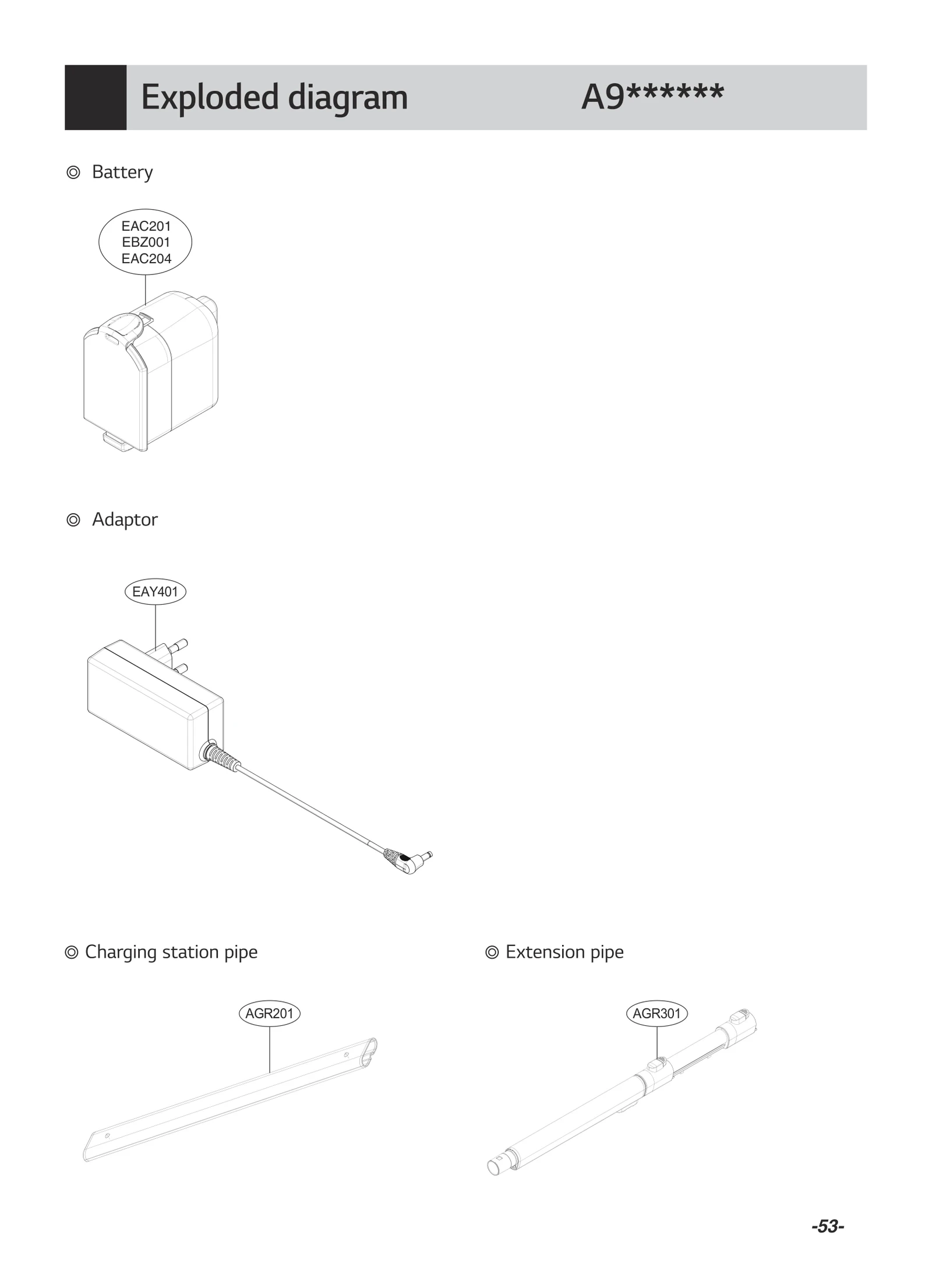 Exploded diagram A9******

◎ Battery

EAC201
EBZ001
EAC204

◎ Adaptor

EAY401

◎ Charging station pipe

AGR201

◎ Extension pipe

AGR301

-53-