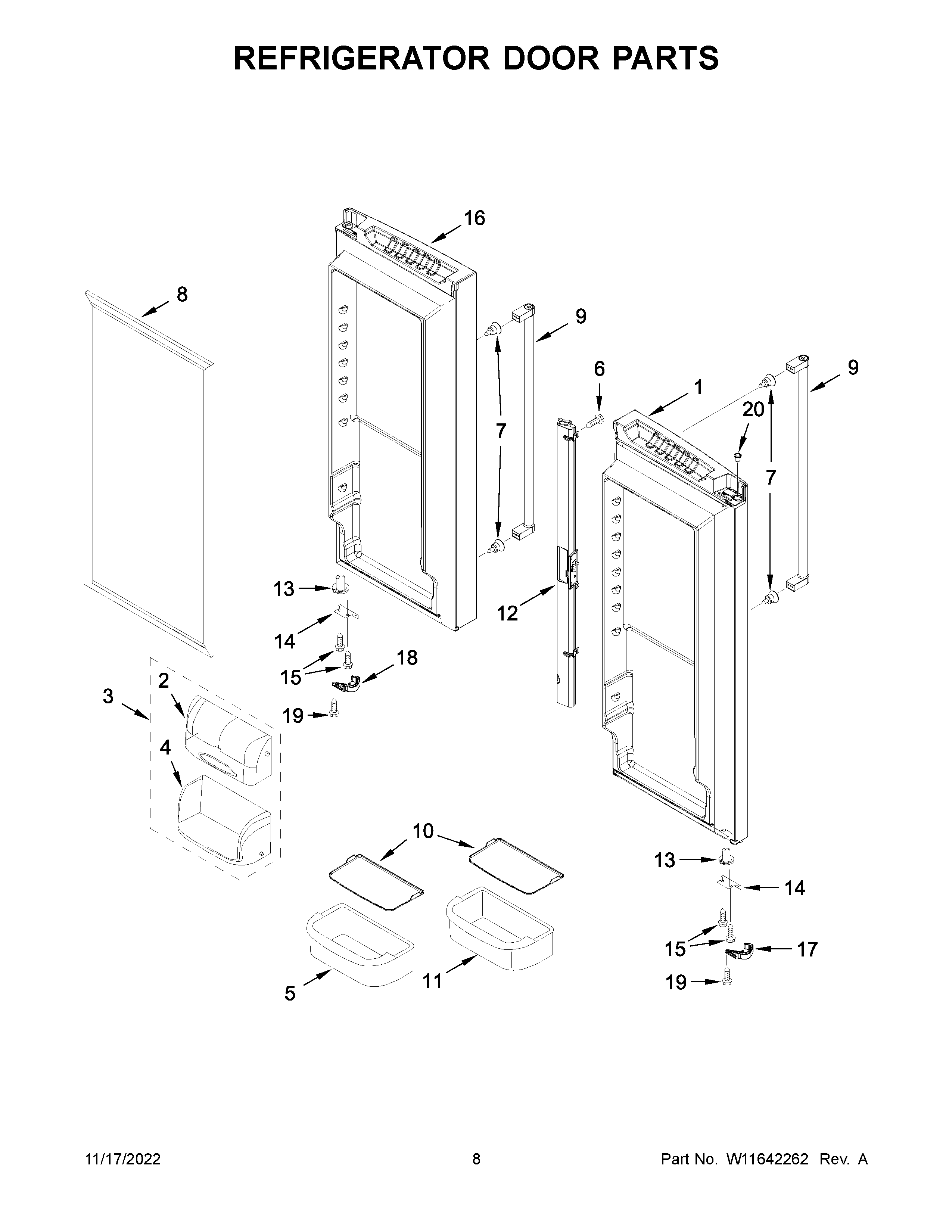 REFRIGERATOR DOOR PARTS

16
8
9
6
1
9
20
7
7
13
12
14
15
18
3
2
19
4
10
13
14
15
17
5
11
19

11/17/2022
8
Part No. W11642262 Rev. A