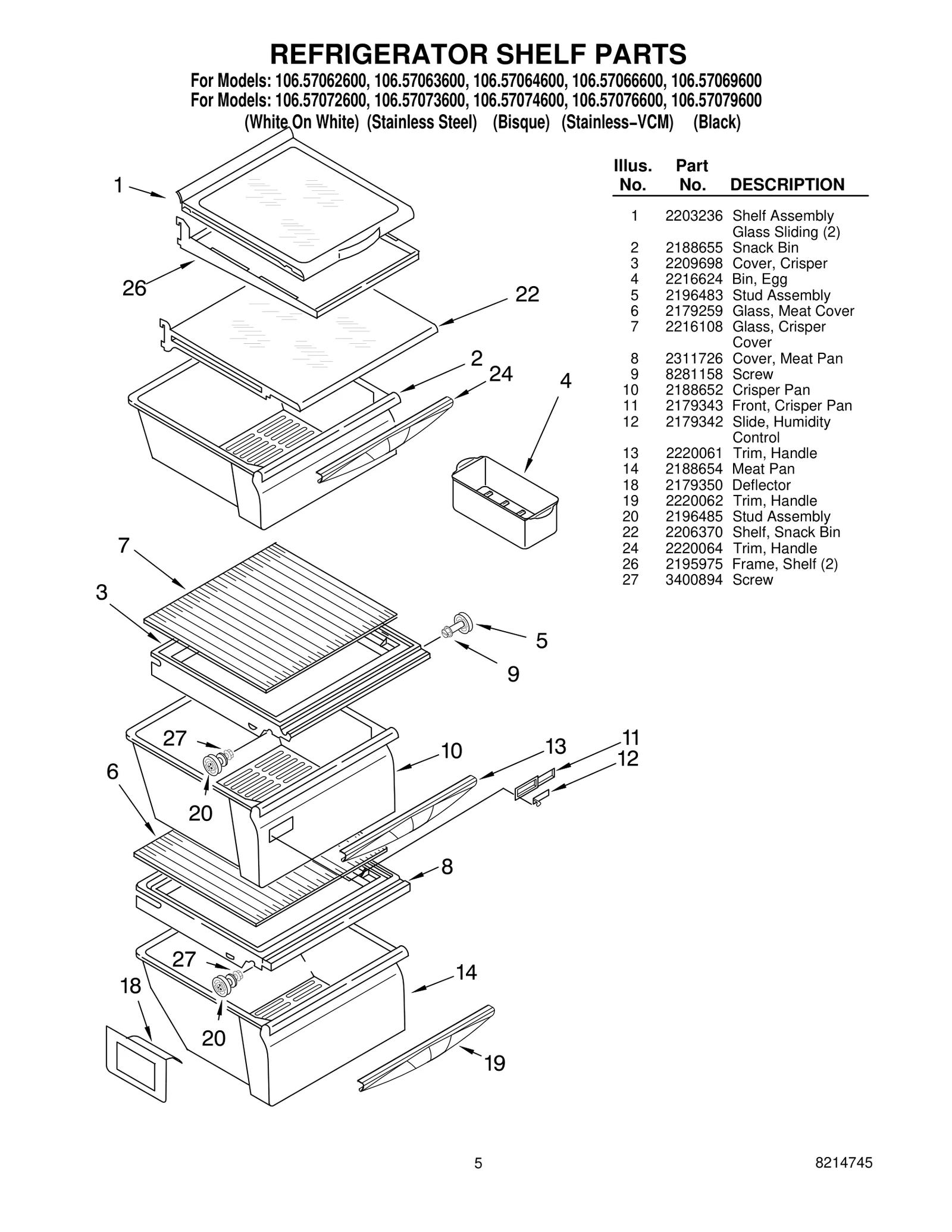 REFRIGERATOR SHELF PARTS

For Models: 106.57062600, 106.57063600, 106.57064600, 106.57066600, 106.57069600
For Models: 106.57072600, 106.57073600, 106.57074600, 106.57076600, 106.57079600
(White On White) (Stainless Steel) (Bisque) (Stainless–VCM) (Black)

1
26
22
2
24
4
7
3
5
9
27
10
13
11
12
6
20
8
27
14
18
20
19

| Illus. No. | Part No. | DESCRIPTION |
|---|---|---|
| 1 | 2203236 | Shelf Assembly Glass Sliding (2) |
| 2 | 2188655 | Snack Bin |
| 3 | 2209698 | Cover, Crisper |
| 4 | 2216624 | Bin, Egg |
| 5 | 2196483 | Stud Assembly |
| 6 | 2179259 | Glass, Meat Cover |
| 7 | 2216108 | Glass, Crisper Cover |
| 8 | 2311726 | Cover, Meat Pan |
| 9 | 8281158 | Screw |
| 10 | 2188652 | Crisper Pan |
| 11 | 2179343 | Front, Crisper Pan |
| 12 | 2179342 | Slide, Humidity Control |
| 13 | 2220061 | Trim, Handle |
| 14 | 2188654 | Meat Pan |
| 18 | 2179350 | Deflector |
| 19 | 2220062 | Trim, Handle |
| 20 | 2196485 | Stud Assembly |
| 22 | 2206370 | Shelf, Snack Bin |
| 24 | 2220064 | Trim, Handle |
| 26 | 2195975 | Frame, Shelf (2) |
| 27 | 3400894 | Screw |

5

8214745