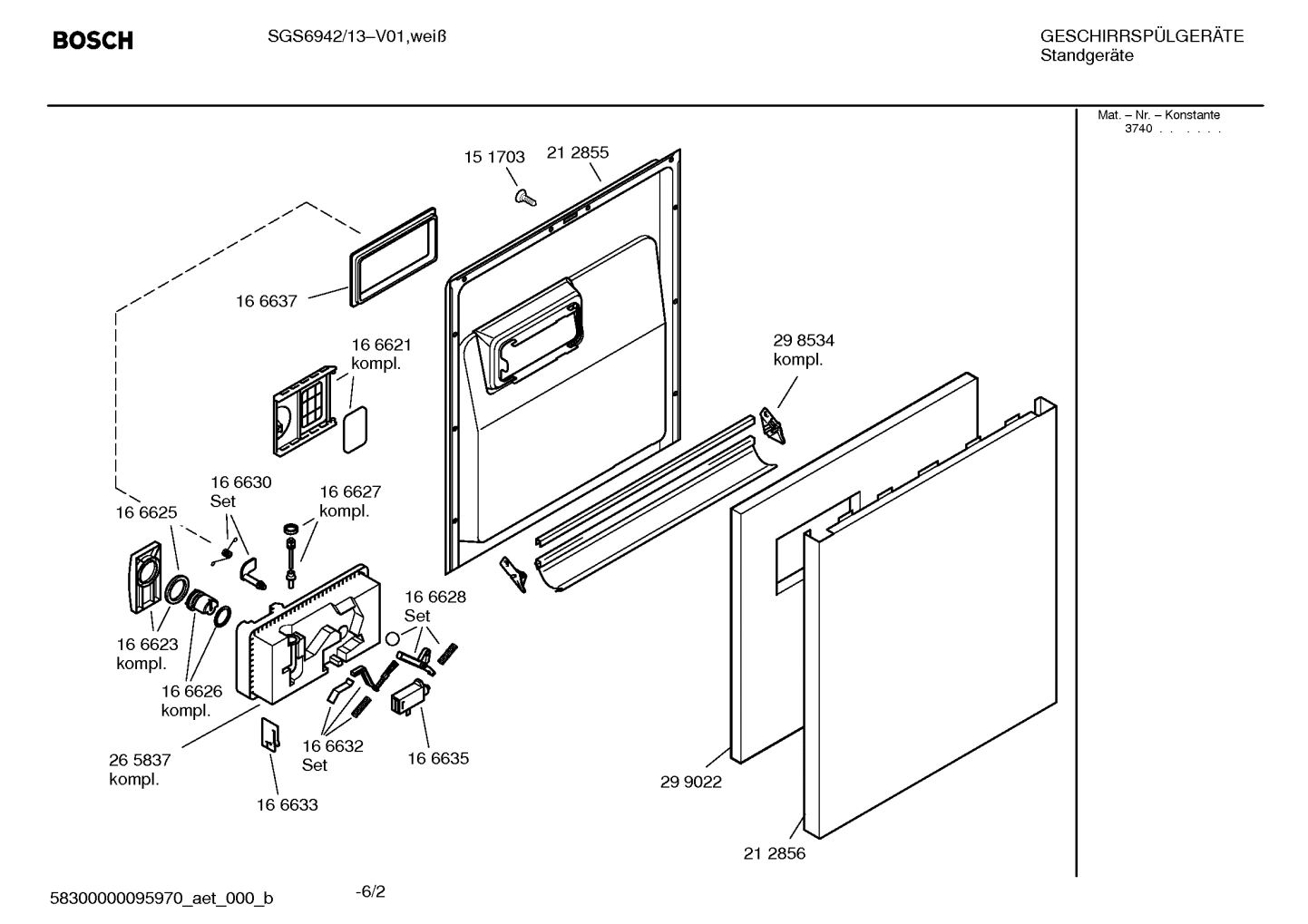 BOSCH

SGS6942/13–V01,weiß

GESCHIRRSPÜLGERÄTE
Standgeräte

Mat. – Nr. – Konstante
3740 . . . . . .

15 1703
21 2855
16 6637
16 6621
kompl.
29 8534
kompl.
16 6630
Set
16 6627
kompl.
16 6625
16 6628
Set
16 6623
kompl.
16 6626
kompl.
26 5837
kompl.
16 6632
Set
16 6635
16 6633
29 9022
21 2856

58300000095970_aet_000_b

-6/2