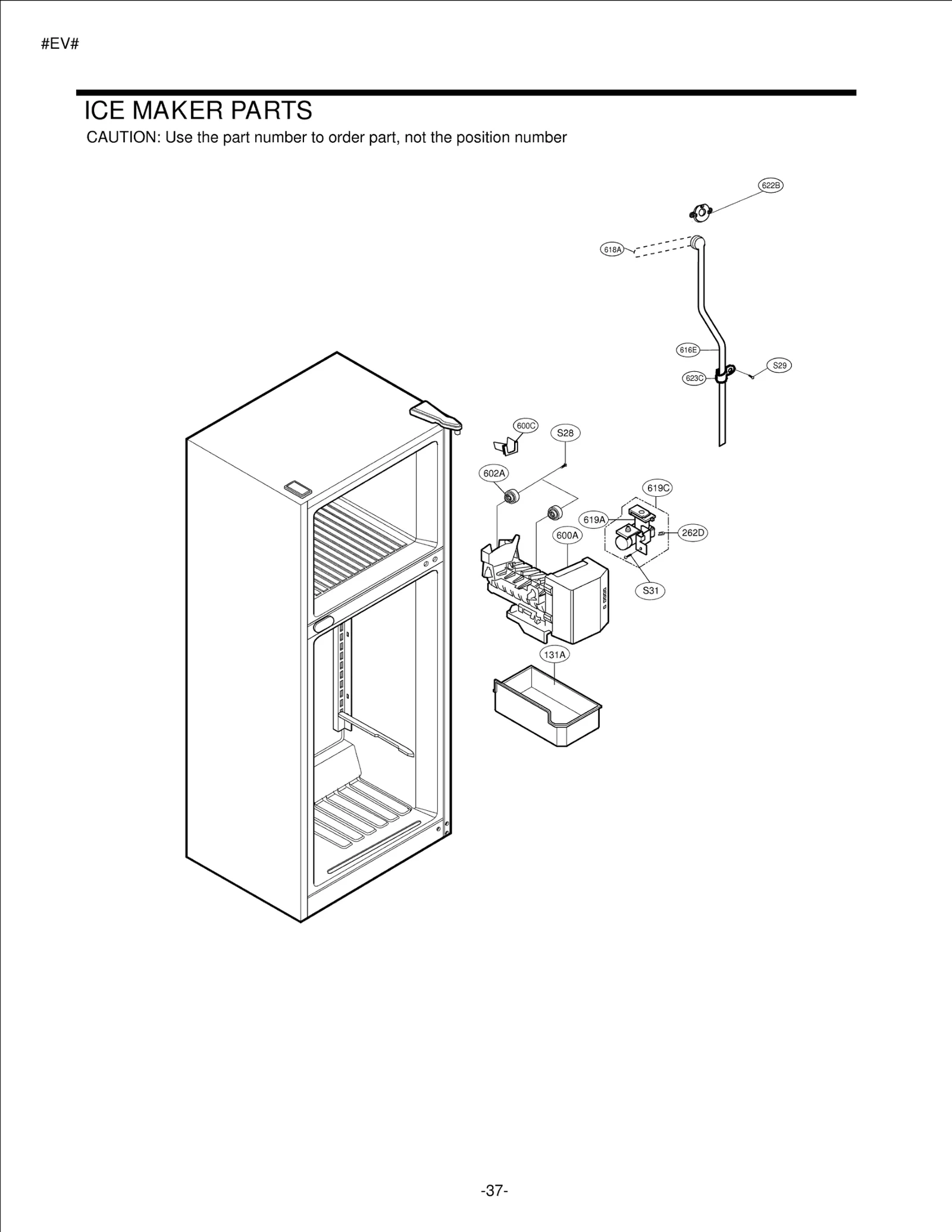 #EV#

ICE MAKER PARTS

CAUTION: Use the part number to order part, not the position number

622B

618A

616E

S29

623C

600C

S28

602A

619C

619A

262D

600A

S31

131A

-37-