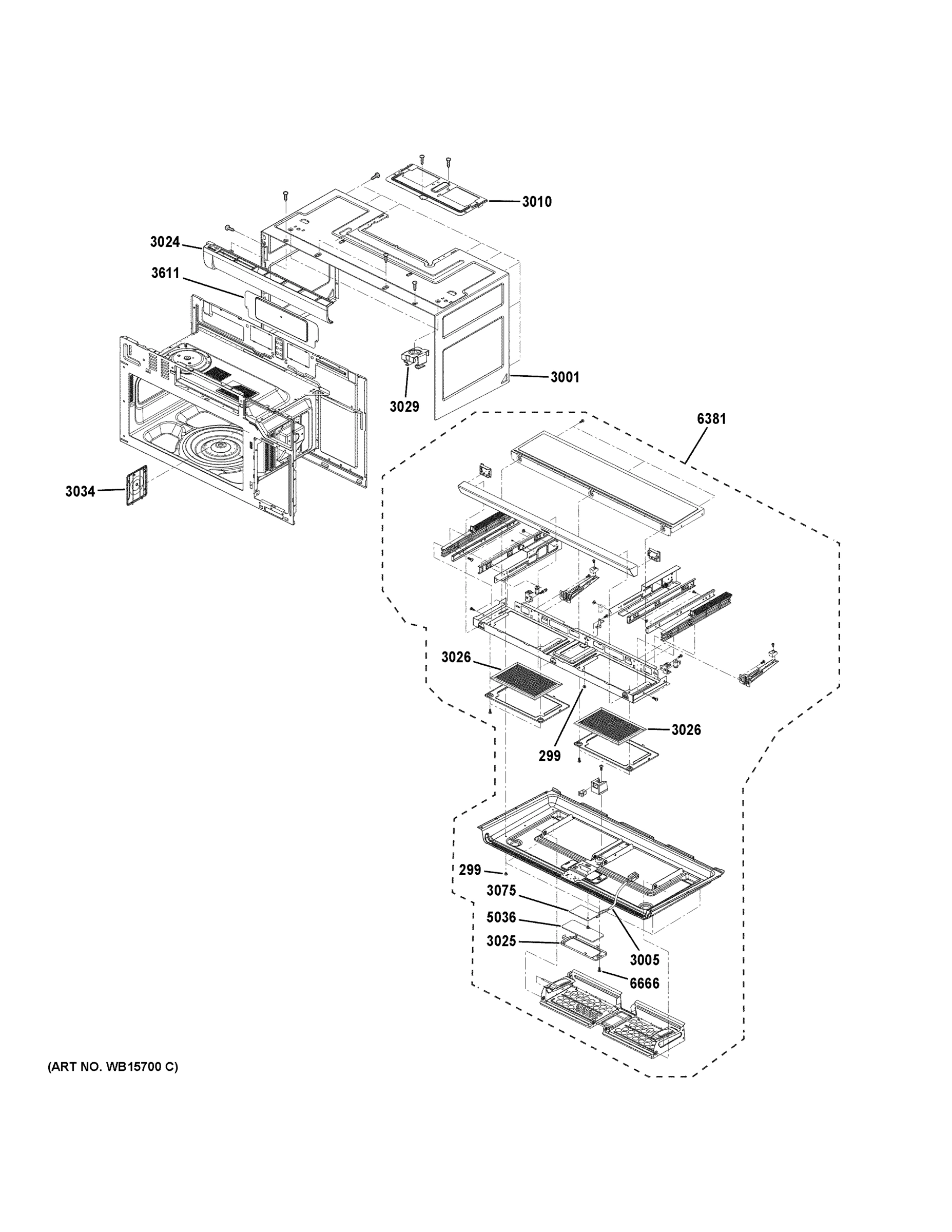 3010
3024
3611
3001
3029
6381
3034
3026
3026
299
299
3075
5036
3025
3005
6666
(ART NO. WB15700 C)