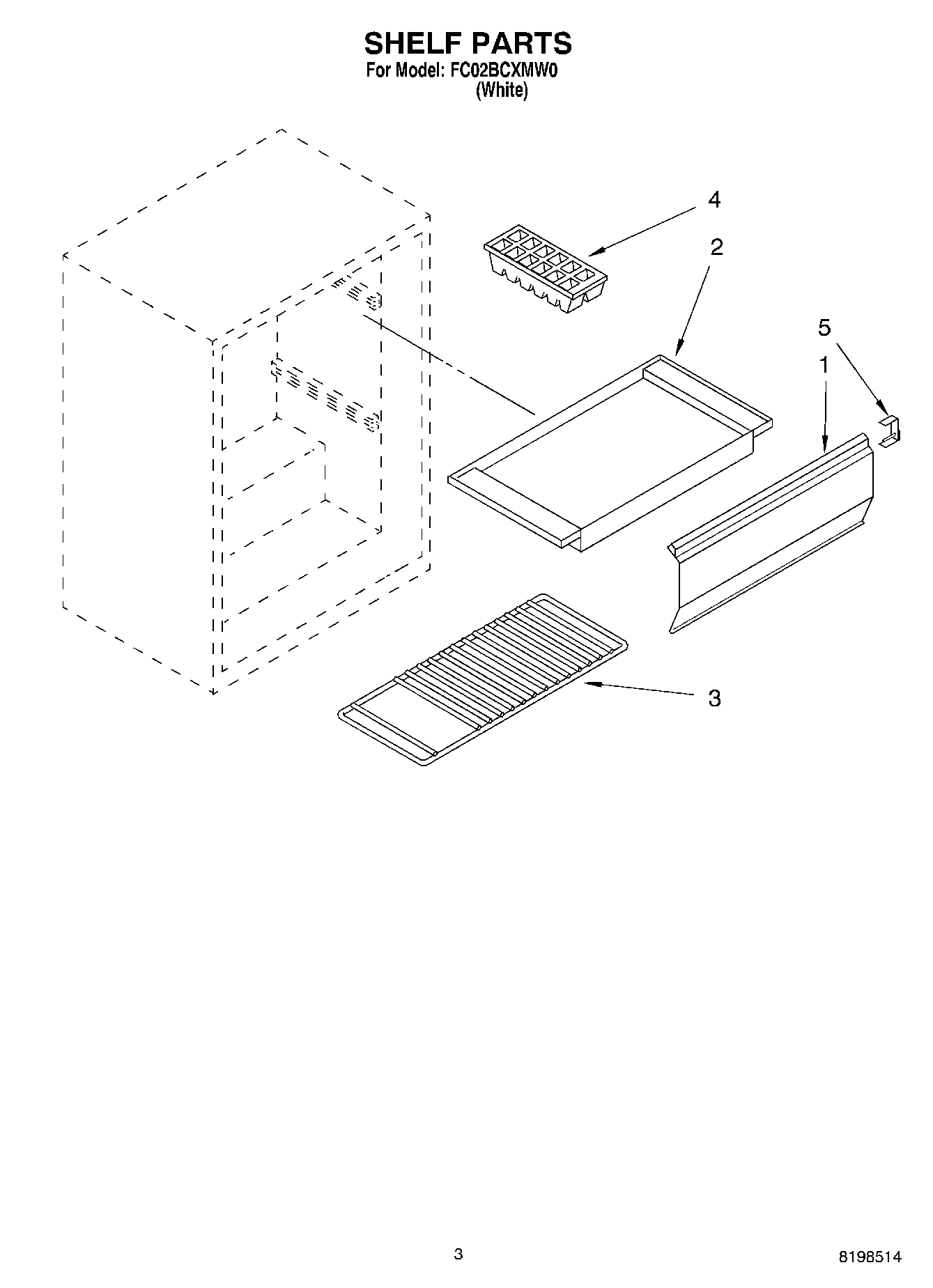 SHELF PARTS
For Model: FC02BCXMW0
(White)

4
2
5
1
3

3
8198514