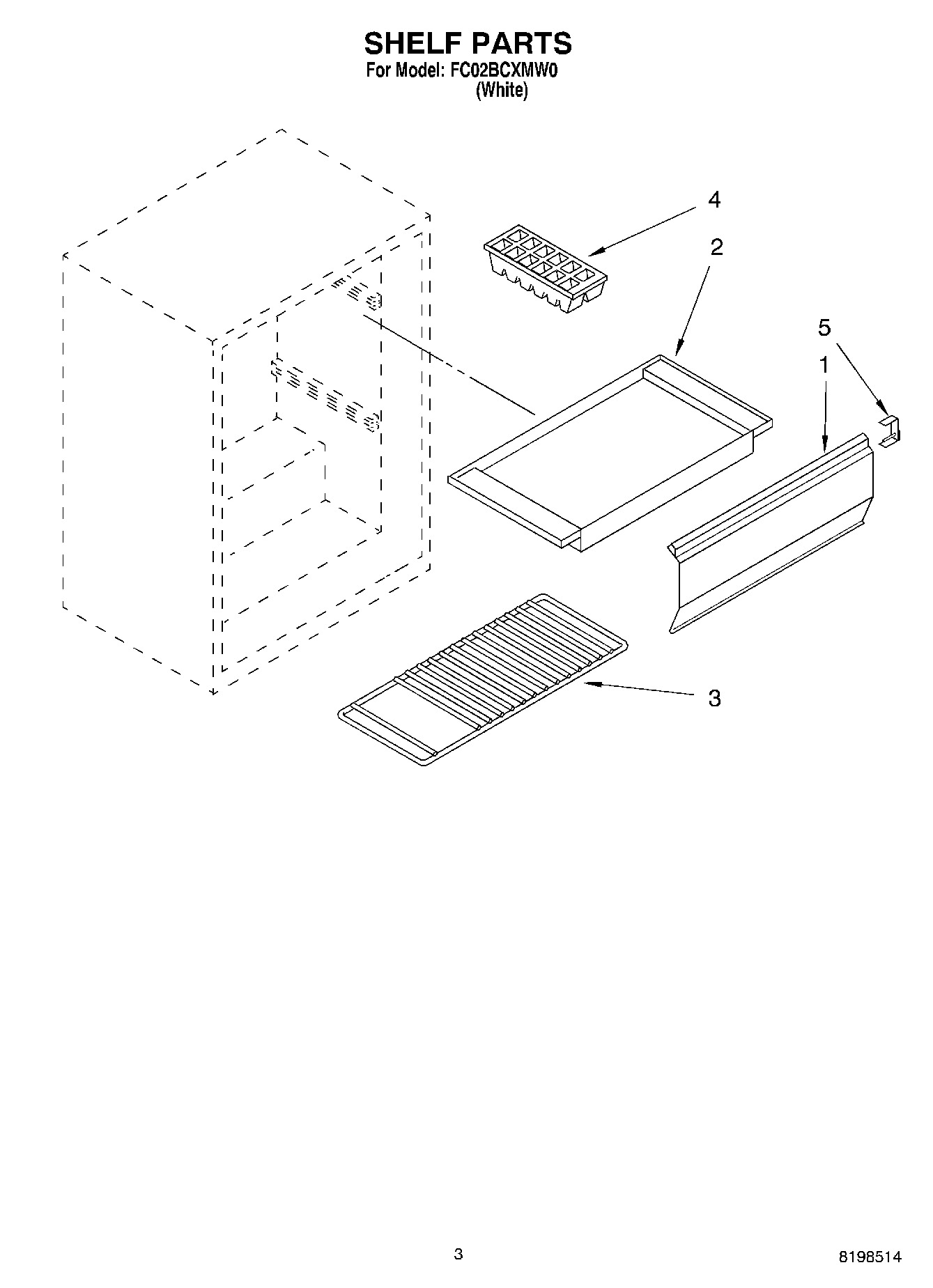 SHELF PARTS
For Model: FC02BCXMW0
(White)

4
2
5
1
3

3

8198514