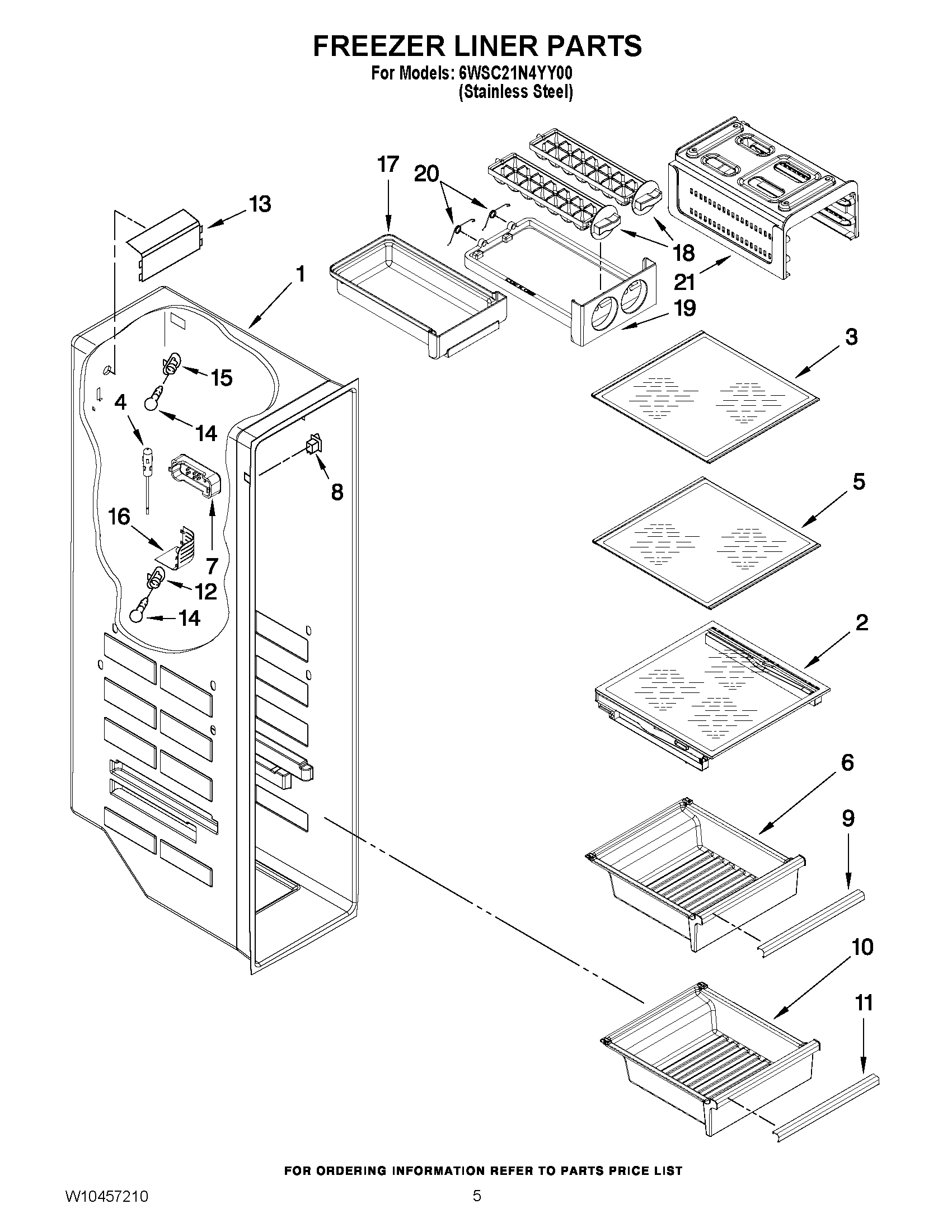 FREEZER LINER PARTS
For Models: 6WSC21N4YY00
(Stainless Steel)

17
20
13
18
21
1
19
3
15
4
14
8
5
16
7
12
14
2
6
9
10
11

FOR ORDERING INFORMATION REFER TO PARTS PRICE LIST

W10457210
5