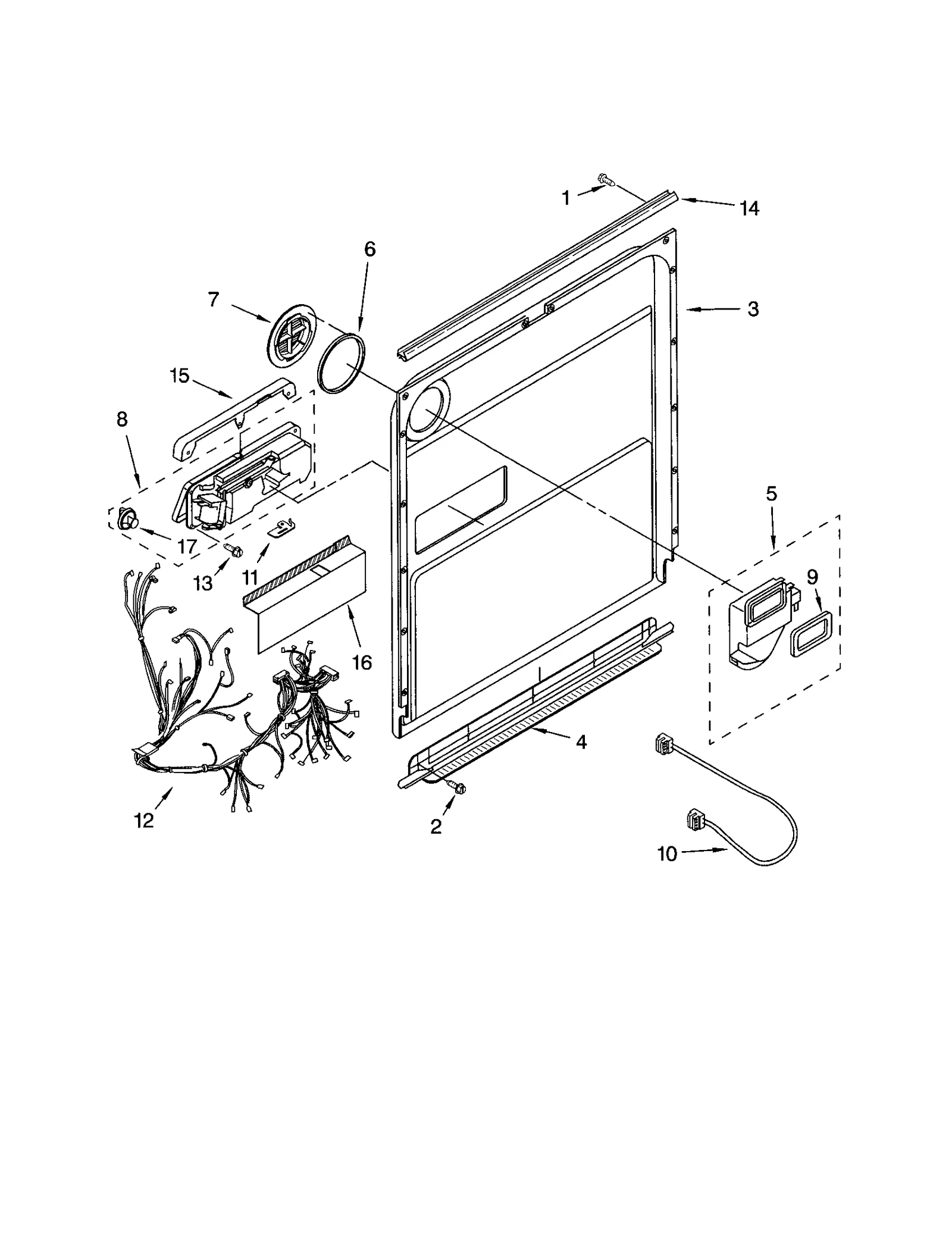 1
14
6
7
3
15
8
5
17
13
11
9
16
4
12
2
10