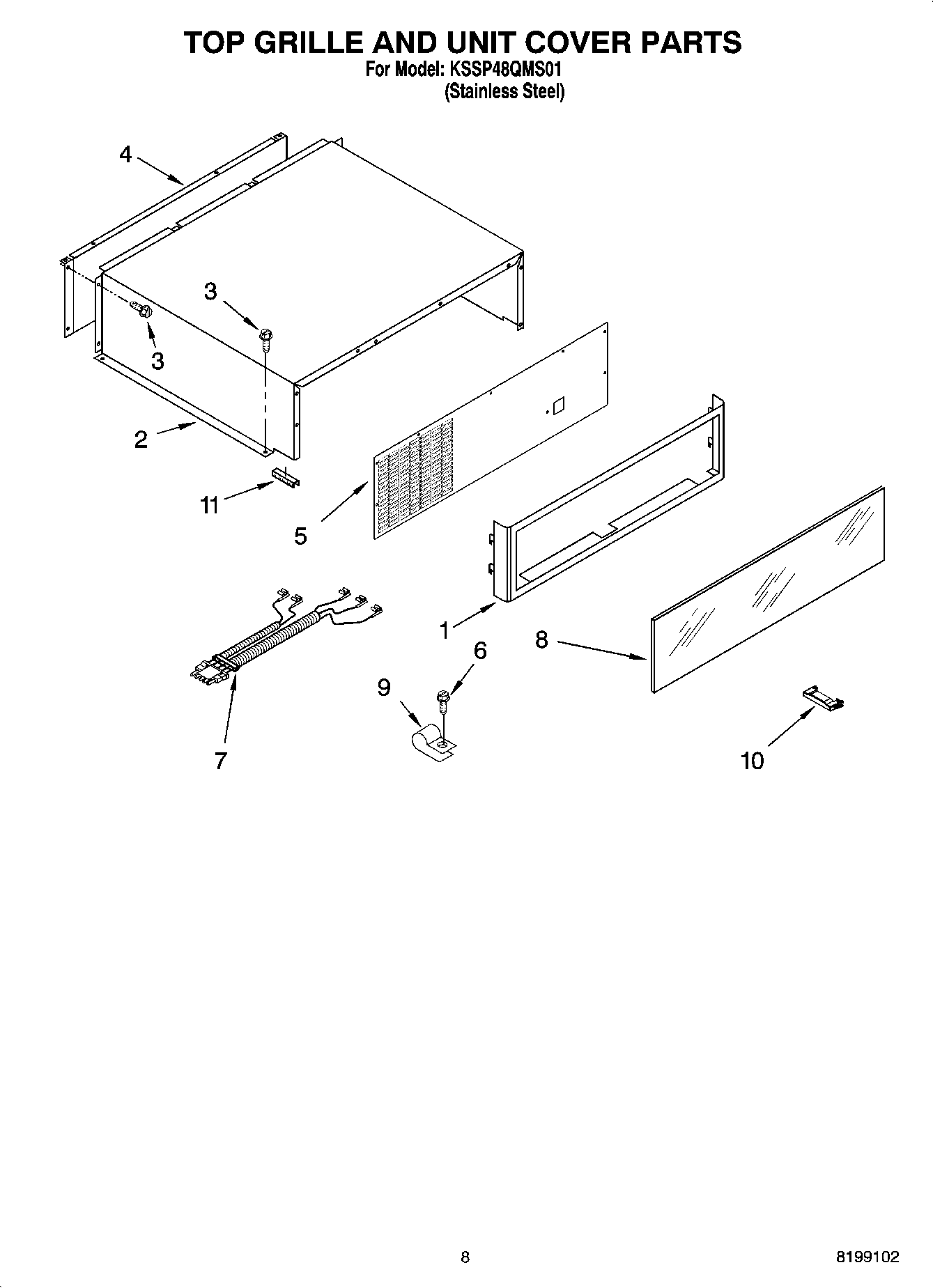 TOP GRILLE AND UNIT COVER PARTS
For Model: KSSP48QMS01
(Stainless Steel)

4
3
3
2
11
5
1
8
6
9
7
10

8

8199102