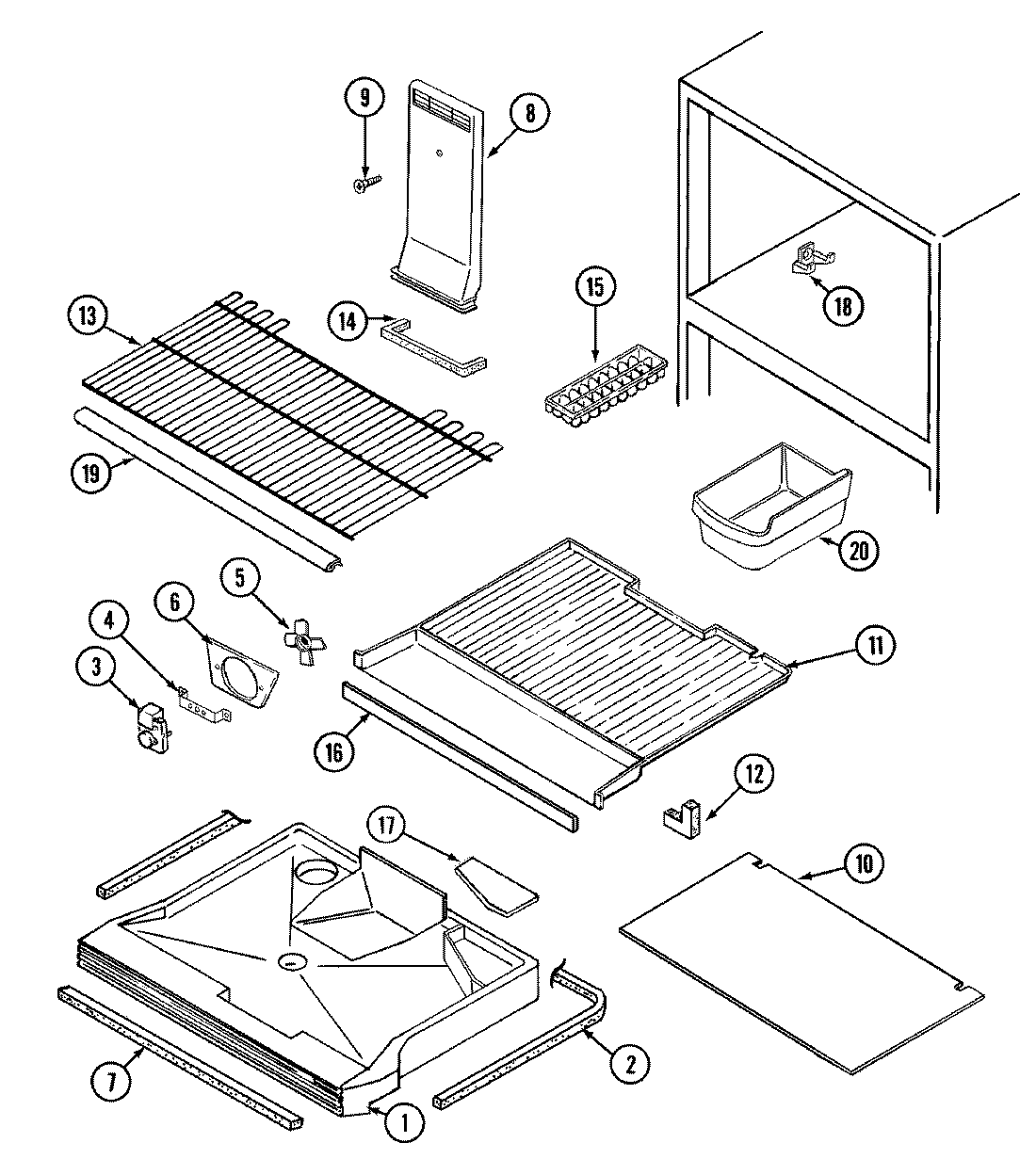 9
8
13
14
15
18
19
20
5
6
4
3
11
16
12
17
10
7
2
1