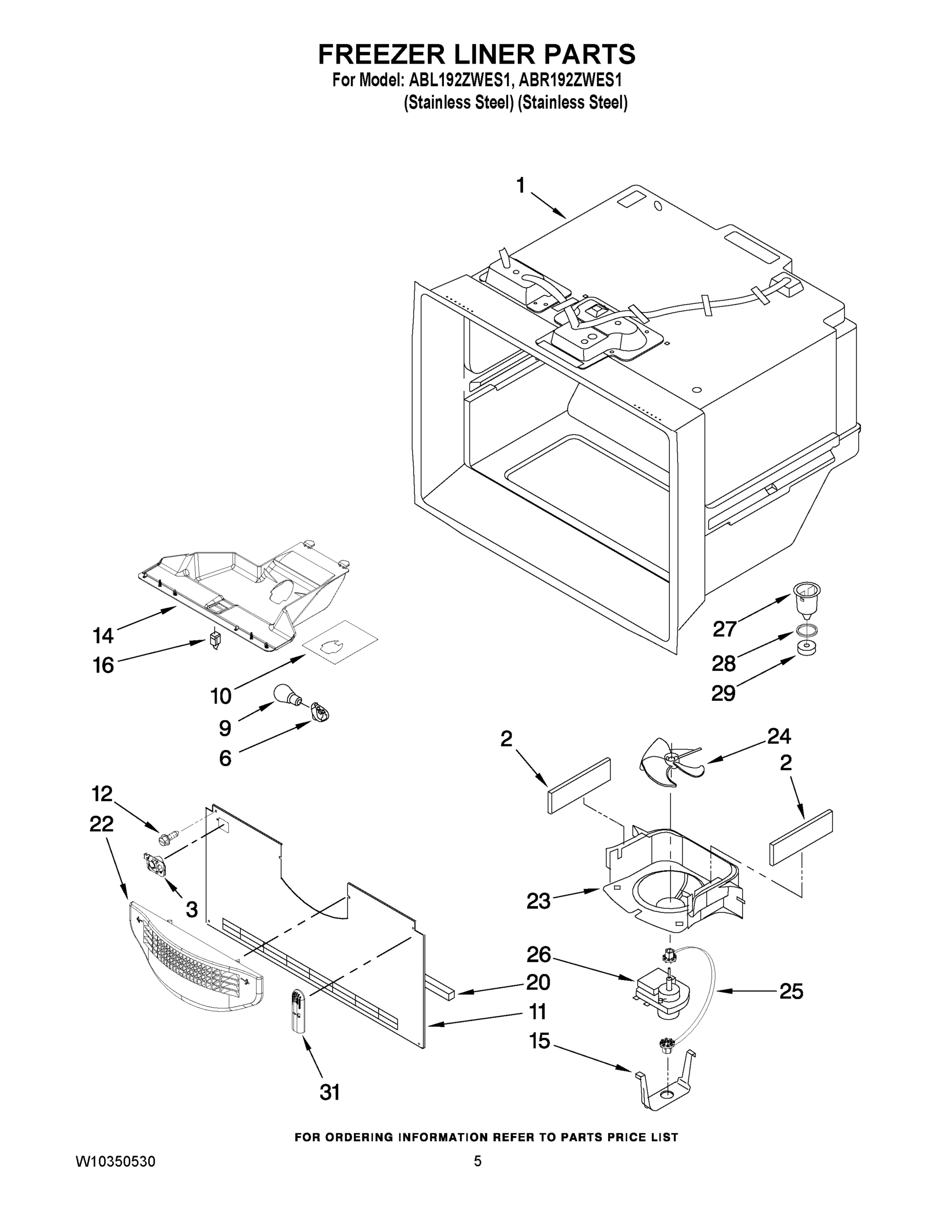 FREEZER LINER PARTS
For Model: ABL192ZWES1, ABR192ZWES1
(Stainless Steel) (Stainless Steel)

1

14
16
10
9
6

27
28
29

2
24
2

12
22
3

23
26
20
25
11
15
31

FOR ORDERING INFORMATION REFER TO PARTS PRICE LIST

W10350530
5