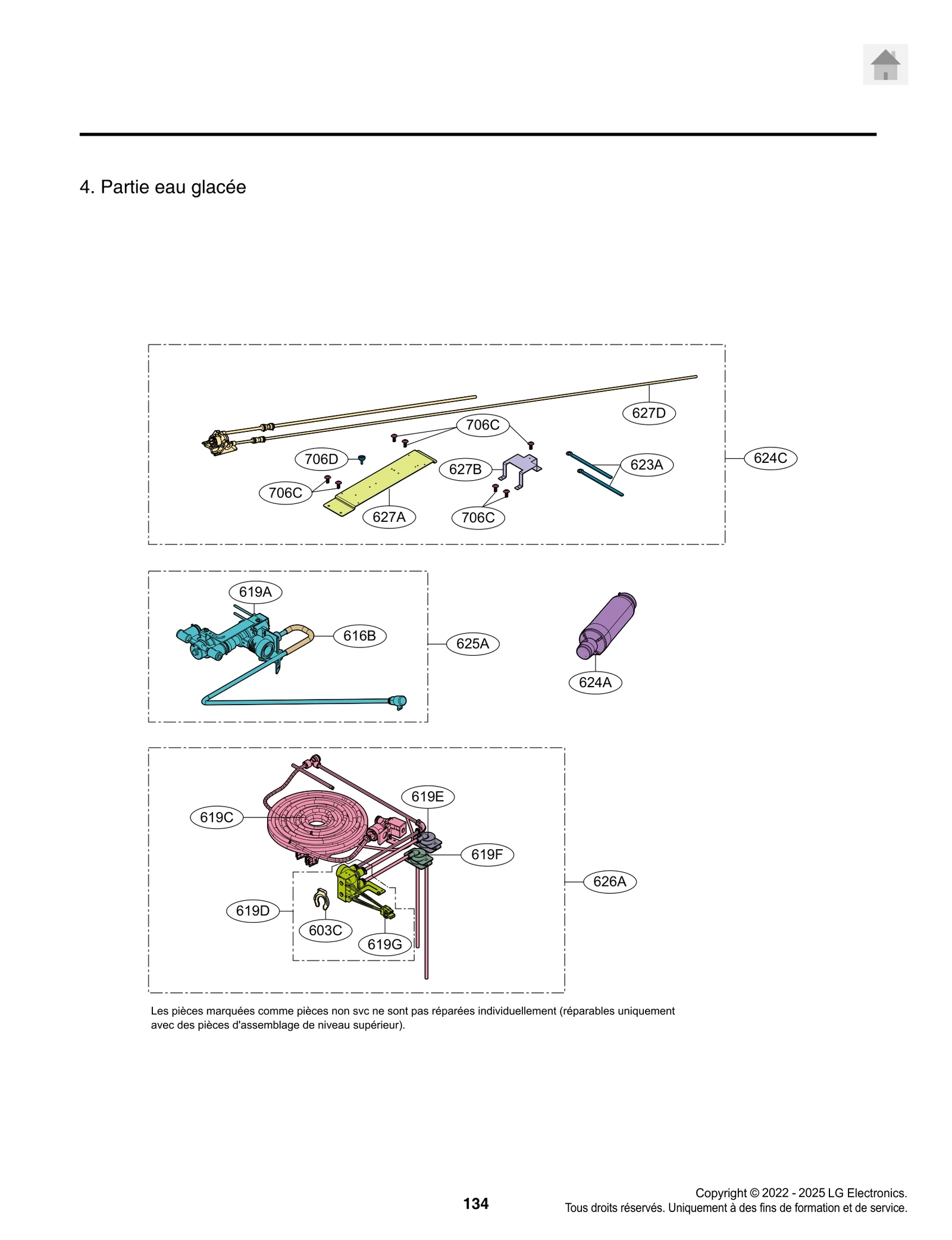 4. Partie eau glacée

627D
706C
706D
627B
623A
624C
706C
627A
706C

619A
616B
625A
624A

619E
619C
619F
626A
619D
603C
619G

Les pièces marquées comme pièces non svc ne sont pas réparées individuellement (réparables uniquement avec des pièces d'assemblage de niveau supérieur).

134

Copyright © 2022 - 2025 LG Electronics.
Tous droits réservés. Uniquement à des fins de formation et de service.