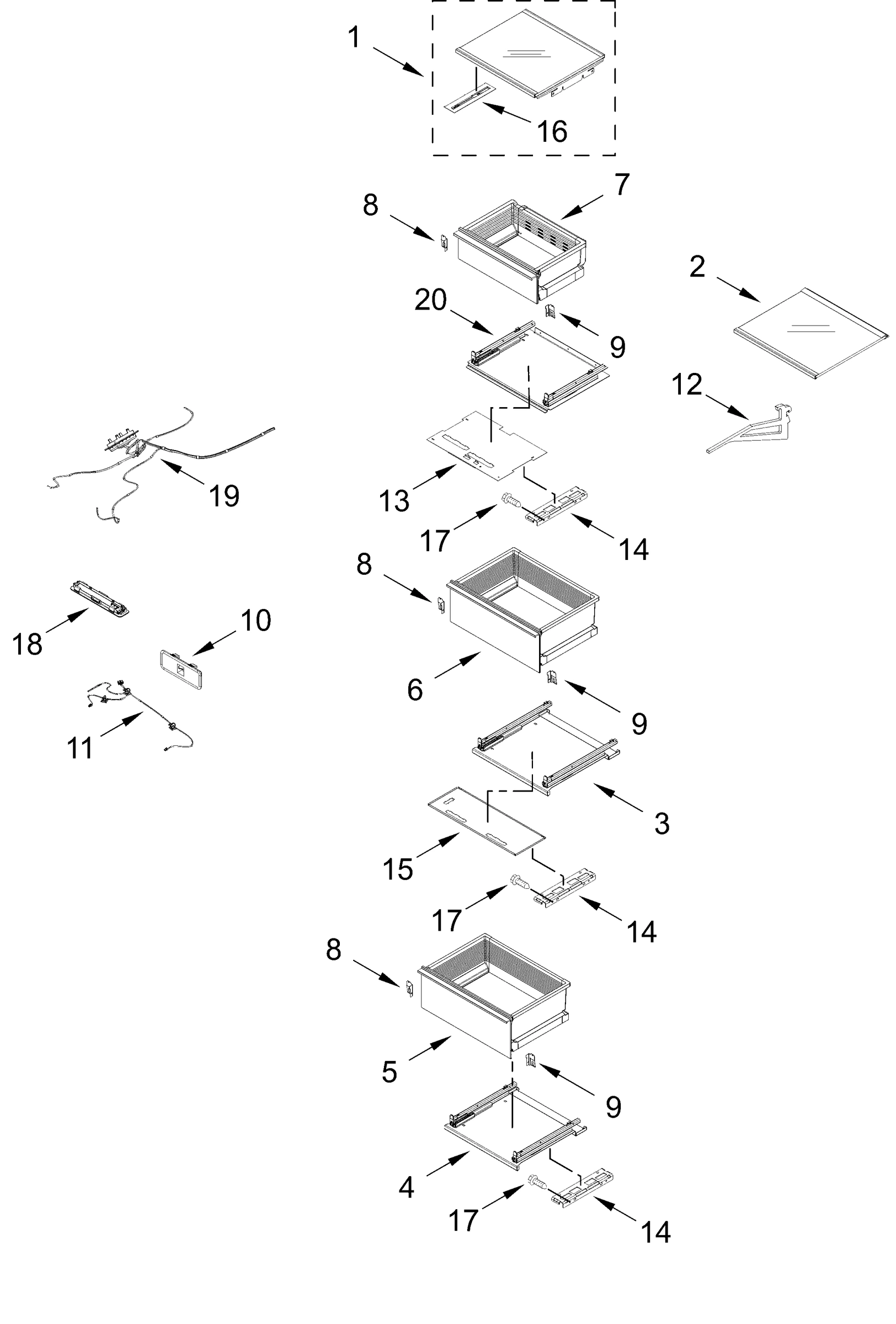 1
16
8
7
2
20
9
12
19
13
17
14
8
18
10
6
9
11
3
15
17
14
8
5
9
4
17
14