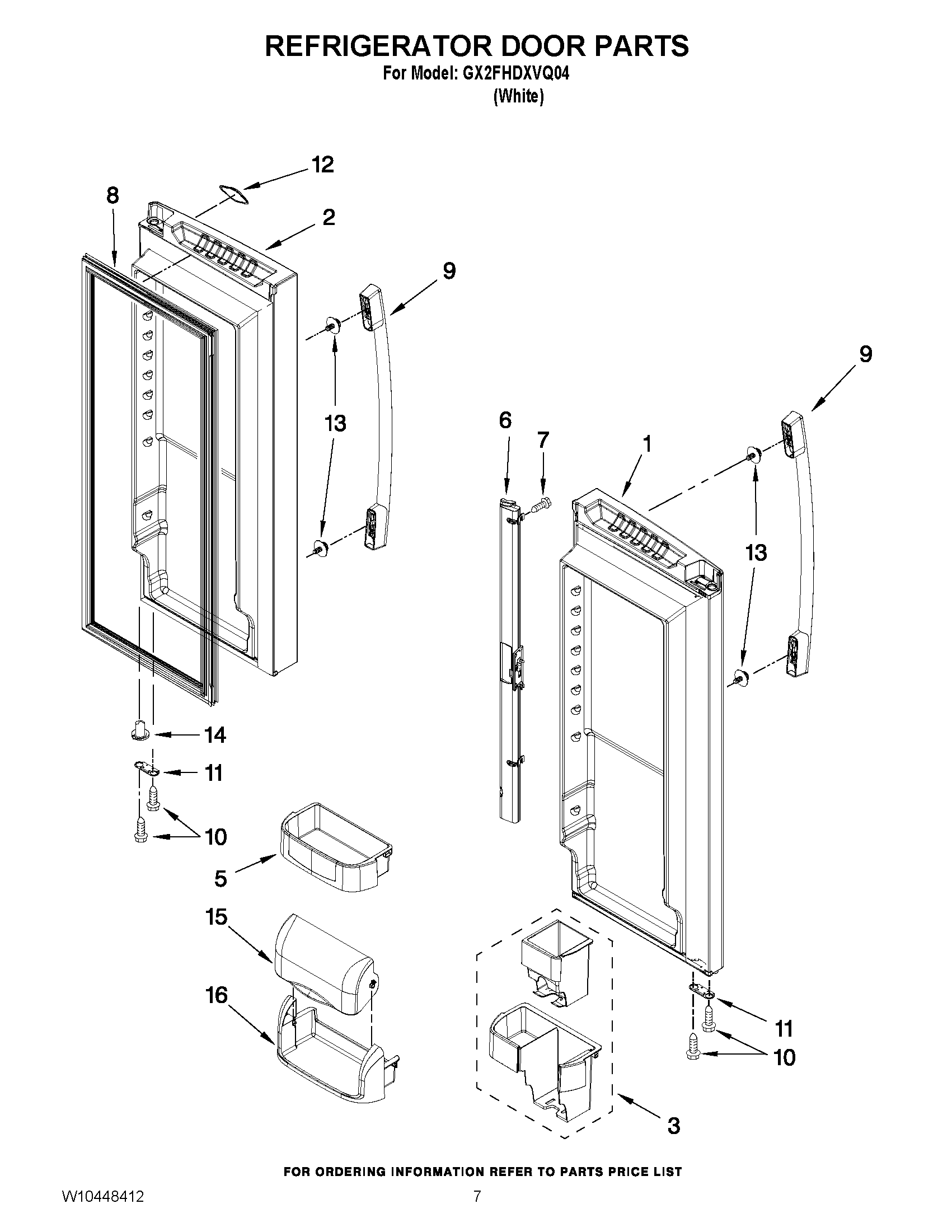 REFRIGERATOR DOOR PARTS
For Model: GX2FHDXVQ04
(White)

12
8
2
9
13
9
6
7
1
13
14
11
10
5
15
16
11
10
3

FOR ORDERING INFORMATION REFER TO PARTS PRICE LIST

W10448412
7