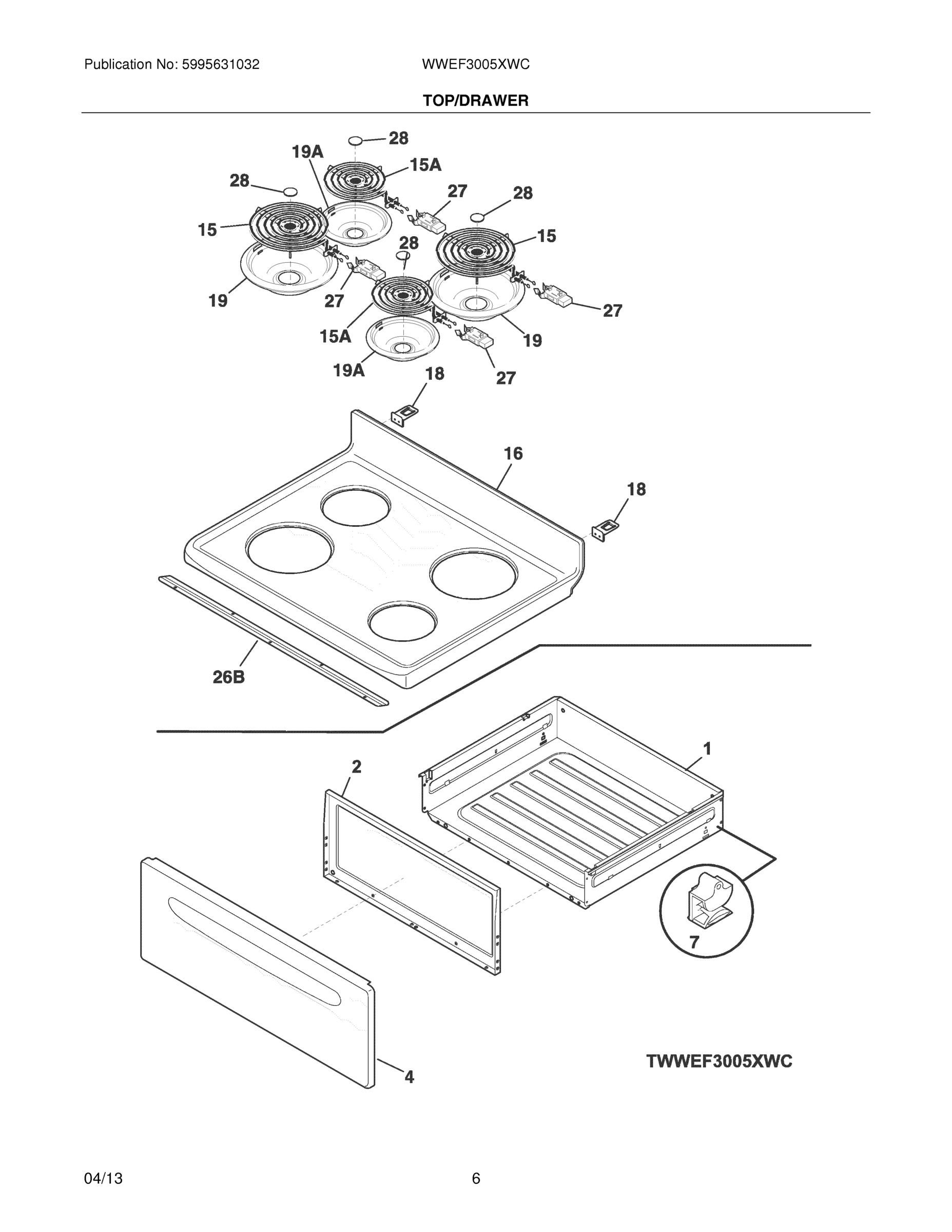 Publication No: 5995631032

WWEF3005XWC

TOP/DRAWER

28
19A
15A
28
27
28
15
15
28
19
27
27
15A
19
19A
18
27
16
18
26B
1
2
7
4
TWWEF3005XWC

04/13

6