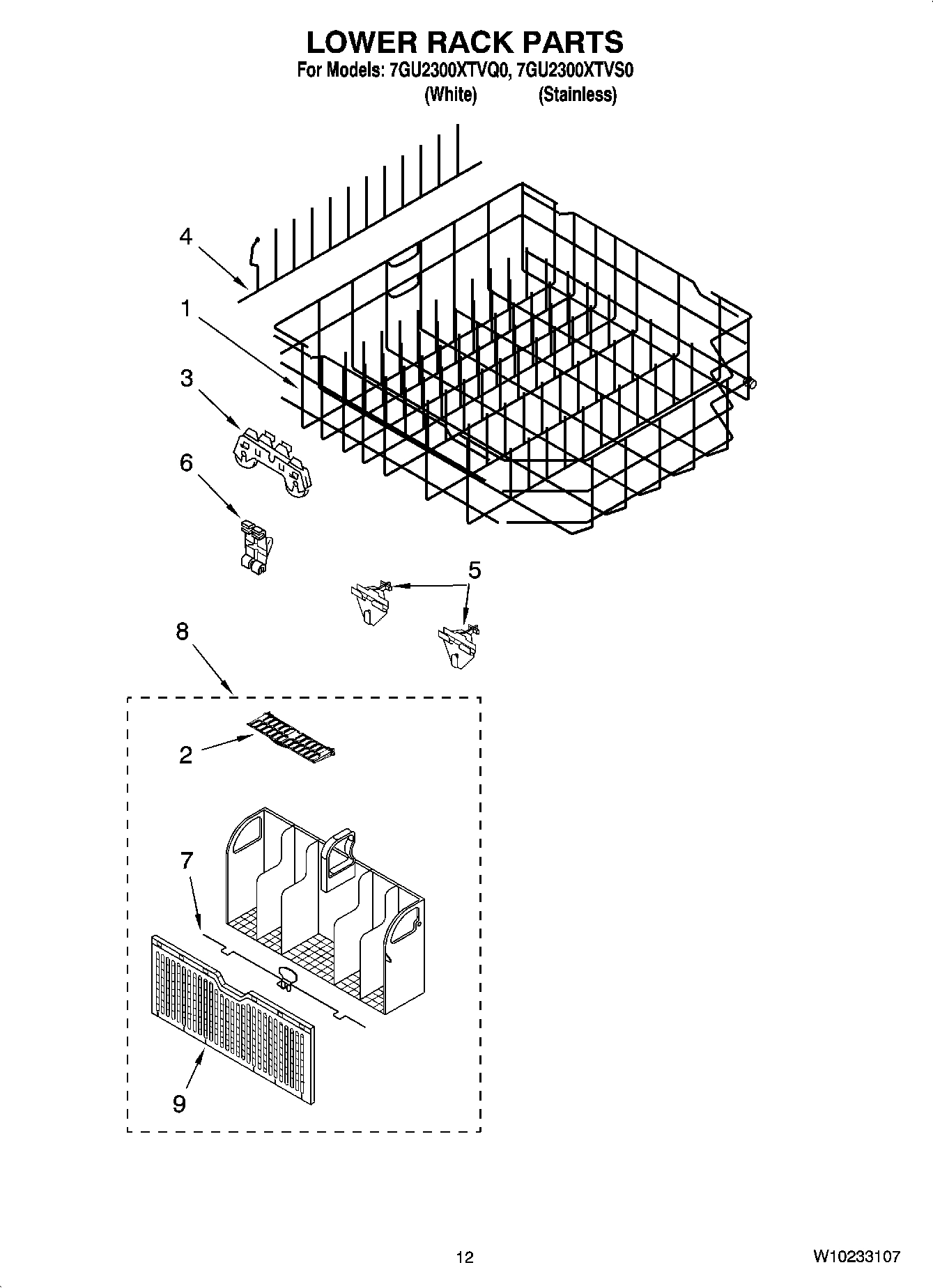 LOWER RACK PARTS
For Models: 7GU2300XTVQ0, 7GU2300XTVS0
(White) (Stainless)

4
1
3
6
5
8
2
7
9

12
W10233107