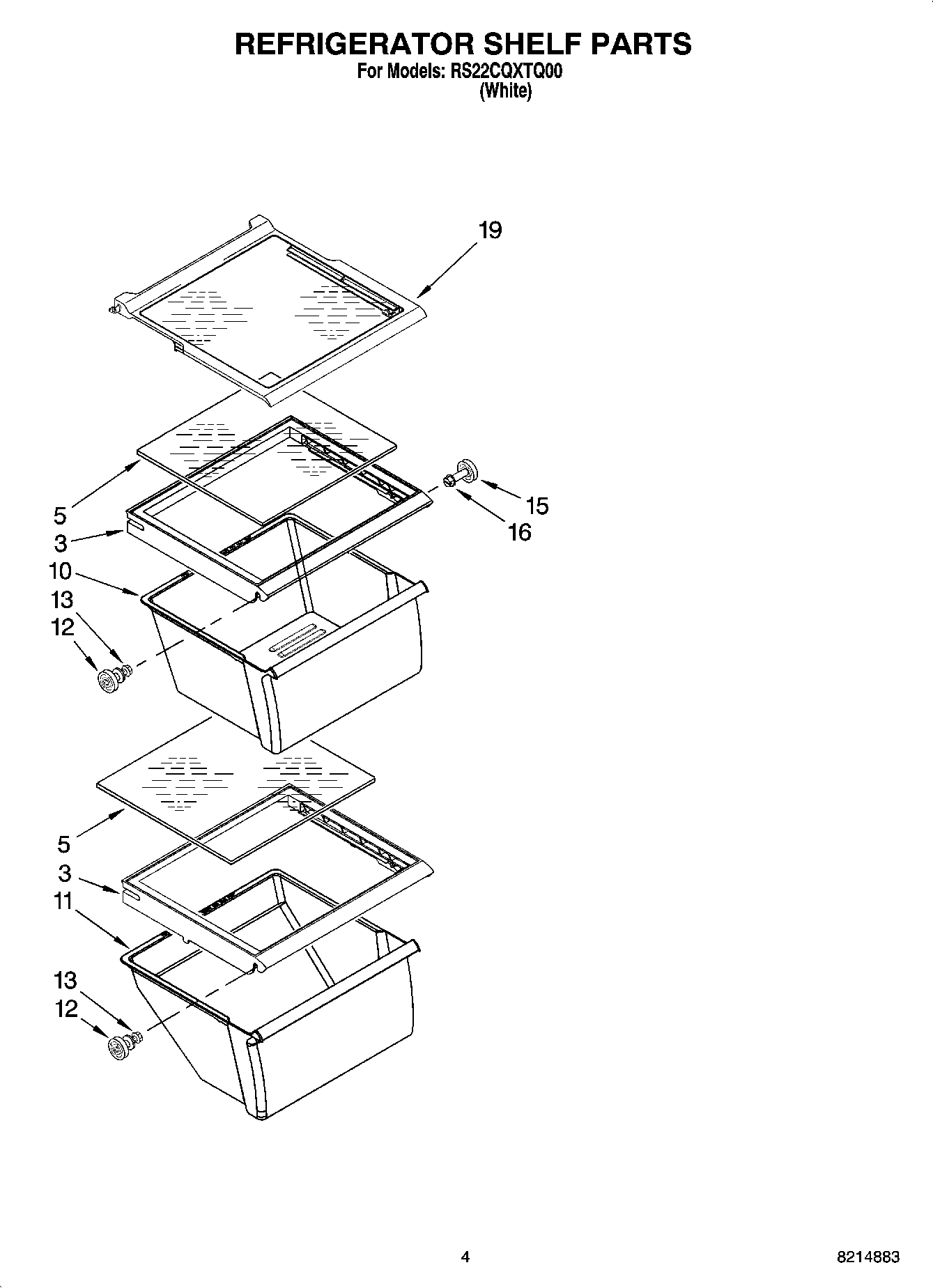 REFRIGERATOR SHELF PARTS
For Models: RS22CQXTQ00
(White)

19

5
3
10
13
12

15
16

5
3
11

13
12

4

8214883