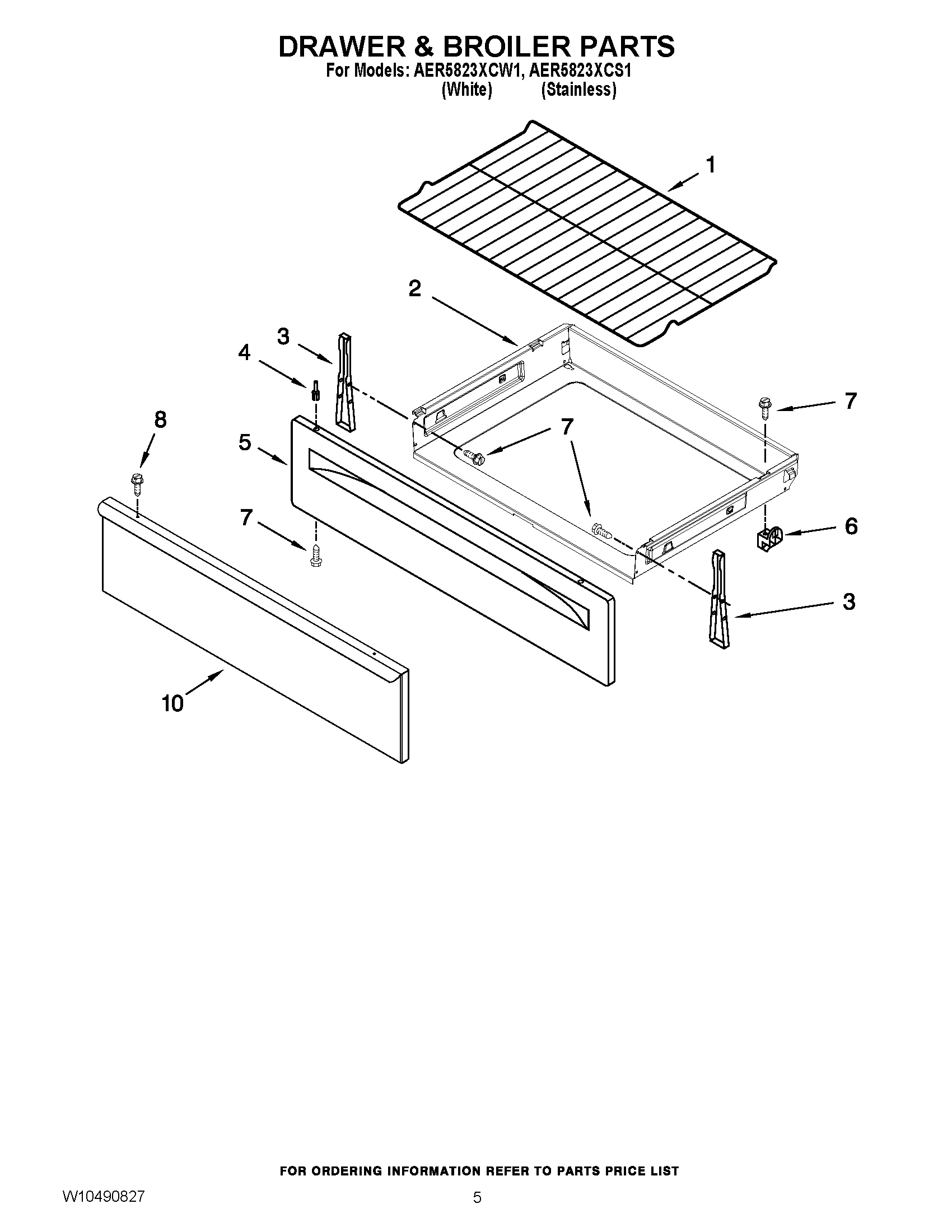 DRAWER & BROILER PARTS

For Models: AER5823XCW1, AER5823XCS1
(White) (Stainless)

1

2

3

4

7

8

5

7

7

6

3

10

FOR ORDERING INFORMATION REFER TO PARTS PRICE LIST

W10490827

5