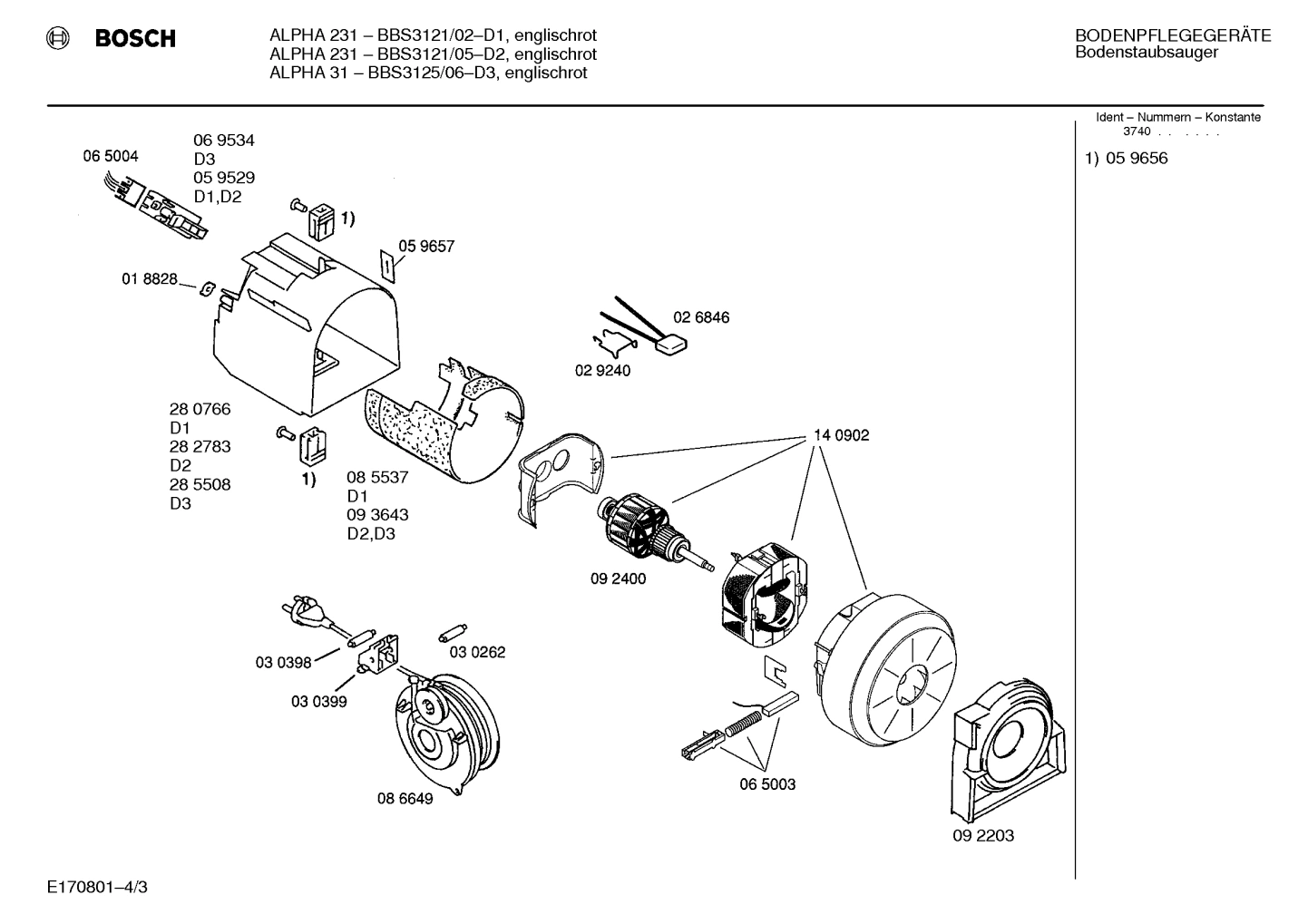 BOSCH

ALPHA 231 – BBS3121/02–D1, englischrot
ALPHA 231 – BBS3121/05–D2, englischrot
ALPHA 31 – BBS3125/06–D3, englischrot

BODENPFLEGEGERÄTE
Bodenstaubsauger

Ident – Nummern – Konstante
3740 . . . . . .

1) 05 9656

06 5004
06 9534
D3
05 9529
D1,D2
1)
05 9657
01 8828
02 6846
02 9240
28 0766
D1
28 2783
D2
28 5508
D3
1)
08 5537
D1
09 3643
D2,D3
14 0902
09 2400
03 0398
03 0262
03 0399
08 6649
06 5003
09 2203

E170801–4/3